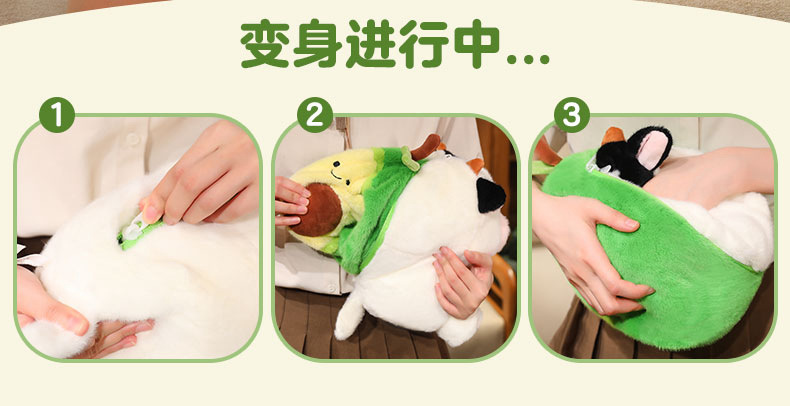 变身进行中...

1

2

3