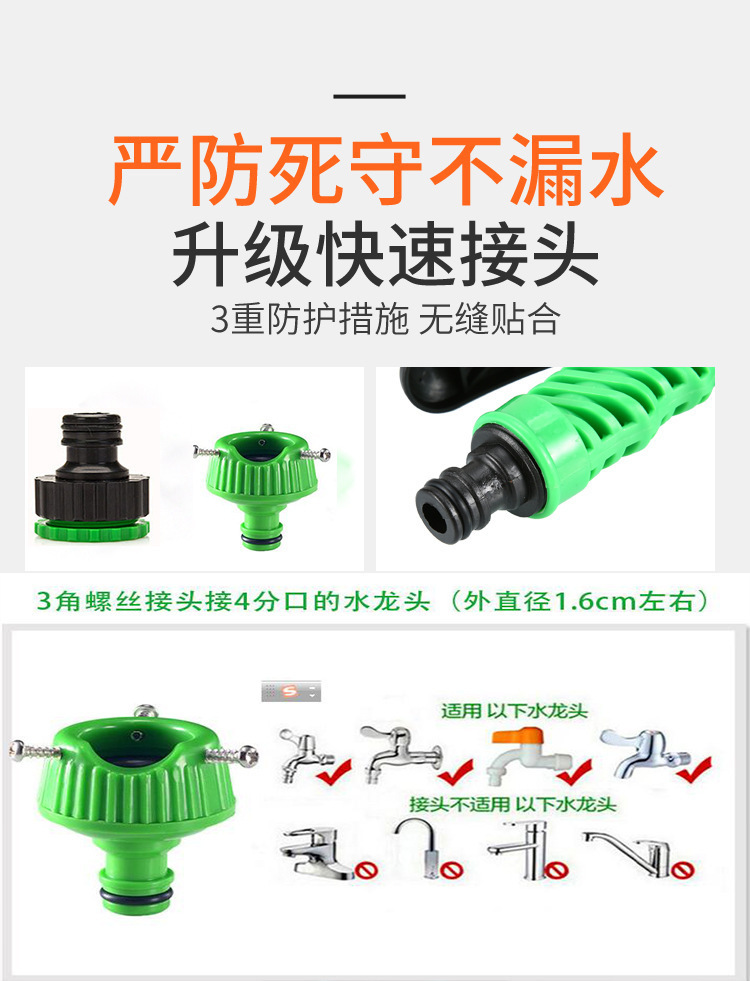 严防死守不漏水

升级快速接头

3重防护措施 无缝贴合

3角螺丝接头接4分口的水龙头（外直径1.6cm左右）

S

适用 以下水龙头

接头不适用 以下水龙头