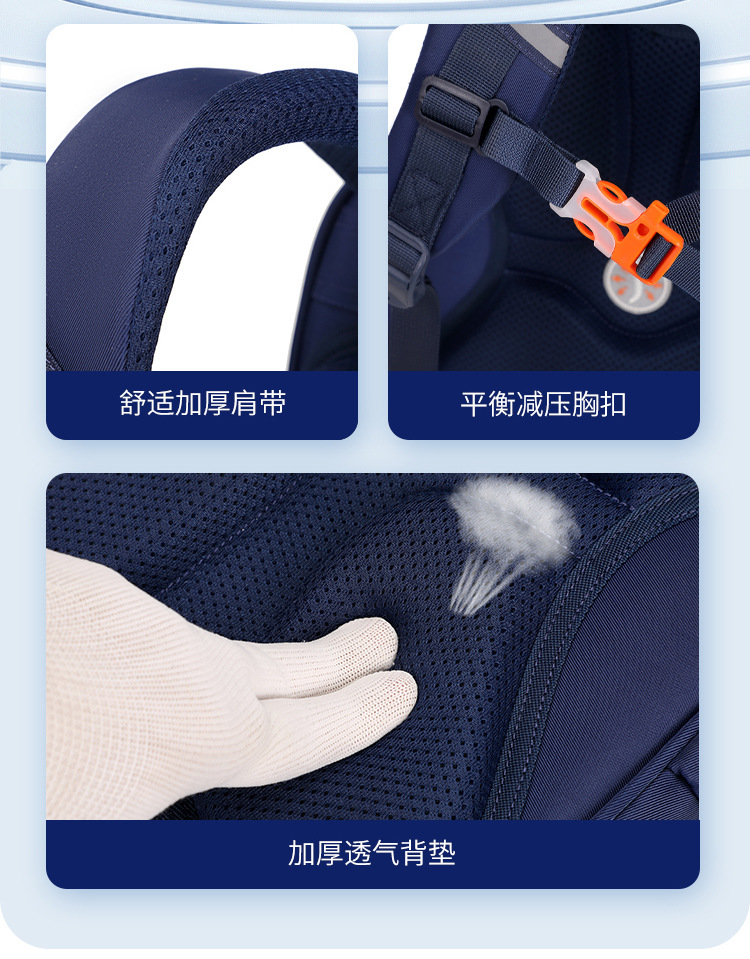 舒适加厚肩带

平衡减压胸扣

加厚透气背垫