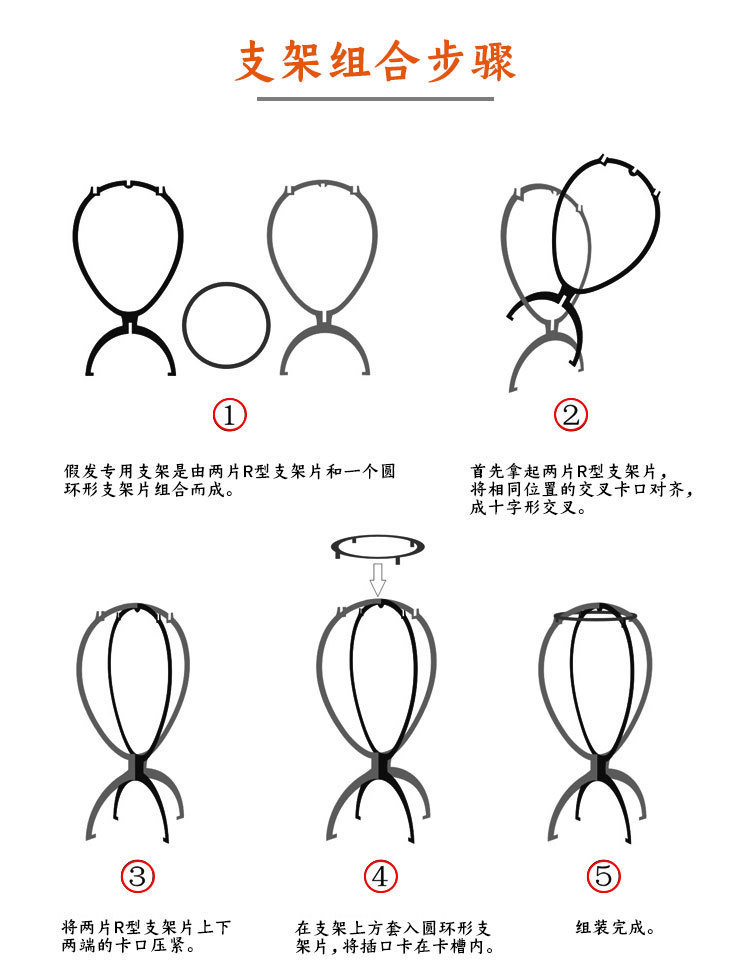 支架组合步骤

①

假发专用支架是由两片R型支架片和一个圆环形支架片组合而成。

②

首先拿起两片R型支架片，将相同位置的交叉卡口对齐，成十字形交叉。

③

将两片R型支架片上下两端的卡口压紧。

④

在支架上方套入圆环形支架片，将插口卡在卡槽内。

⑤

组装完成。