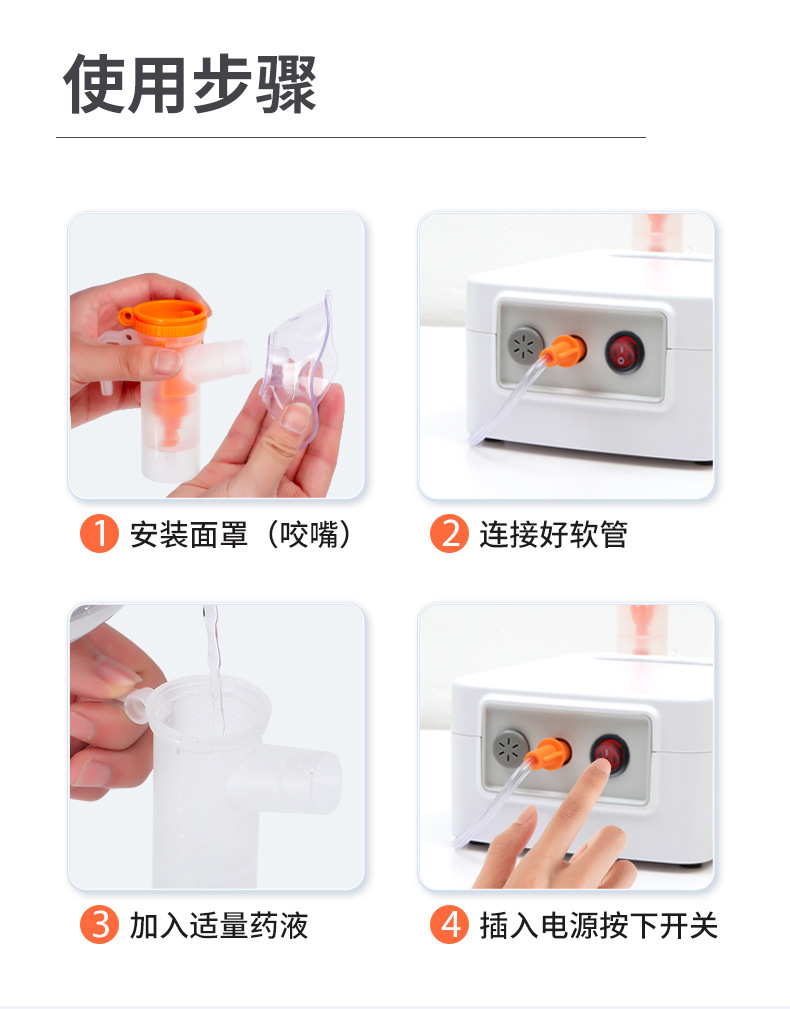 使用步骤

1 安装面罩（咬嘴）

2 连接好软管

3 加入适量药液

4 插入电源按下开关