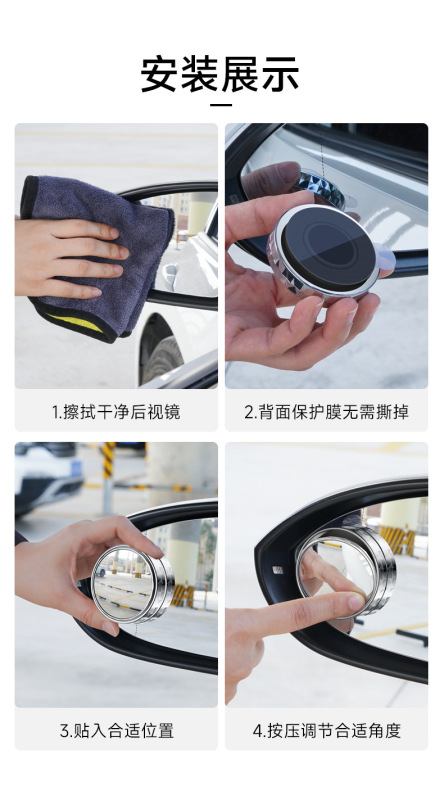 安装展示

1.擦拭干净后视镜

2.背面保护膜无需撕掉

3.贴入合适位置

4.按压调节合适角度