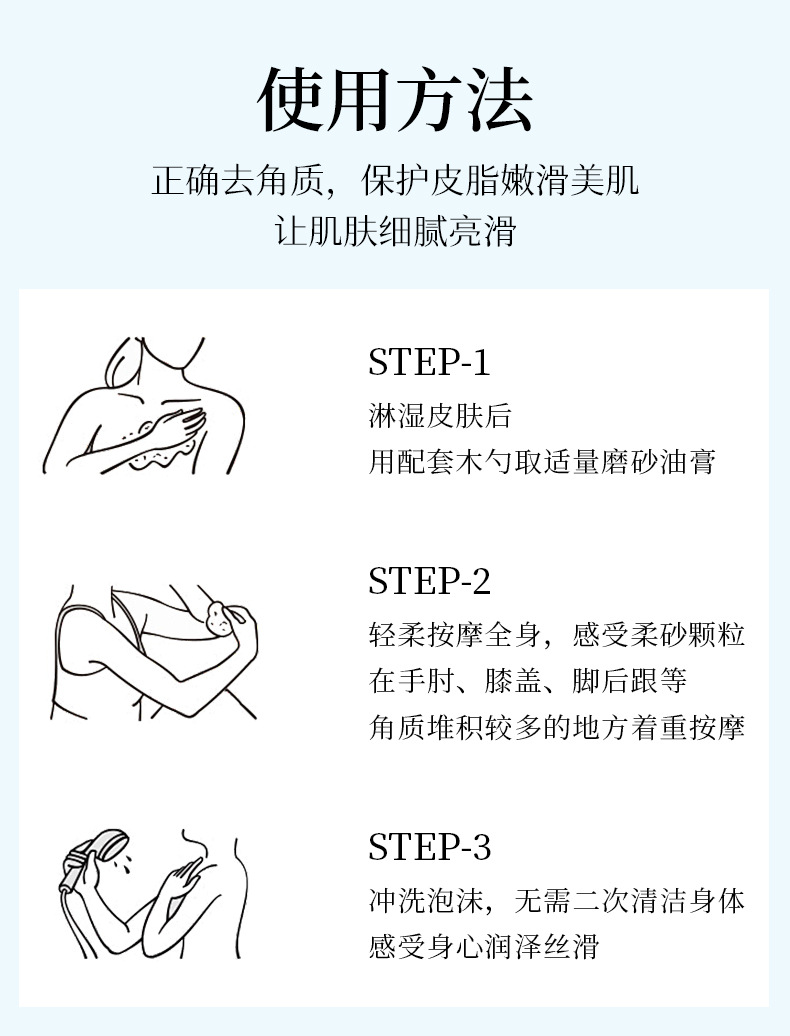 使用方法

正确去角质，保护皮脂嫩滑美肌
让肌肤细腻亮滑

STEP-1
淋湿皮肤后
用配套木勺取适量磨砂油膏

STEP-2
轻柔按摩全身，感受柔砂颗粒
在手肘、膝盖、脚后跟等
角质堆积较多的地方着重按摩

STEP-3
冲洗泡沫，无需二次清洁身体
感受身心润泽丝滑