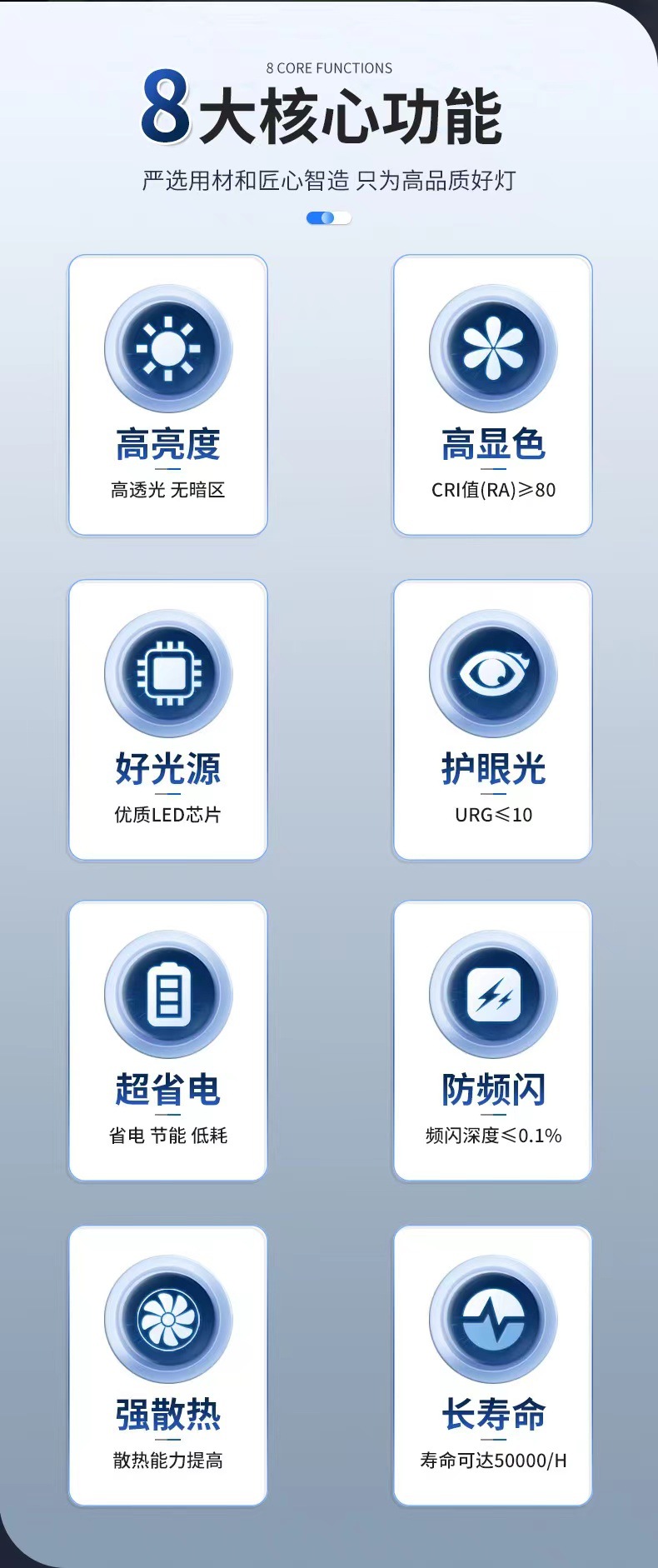 8 CORE FUNCTIONS

8大核心功能

严选用材和匠心智造 只为高品质好灯

高亮度

高透光 无暗区

高显色

CRI值(RA)≥80

好光源

优质LED芯片

护眼光

URG≤10

超省电

省电 节能 低耗

防频闪

频闪深度≤0.1%

强散热

散热能力提高

长寿命

寿命可达50000/H