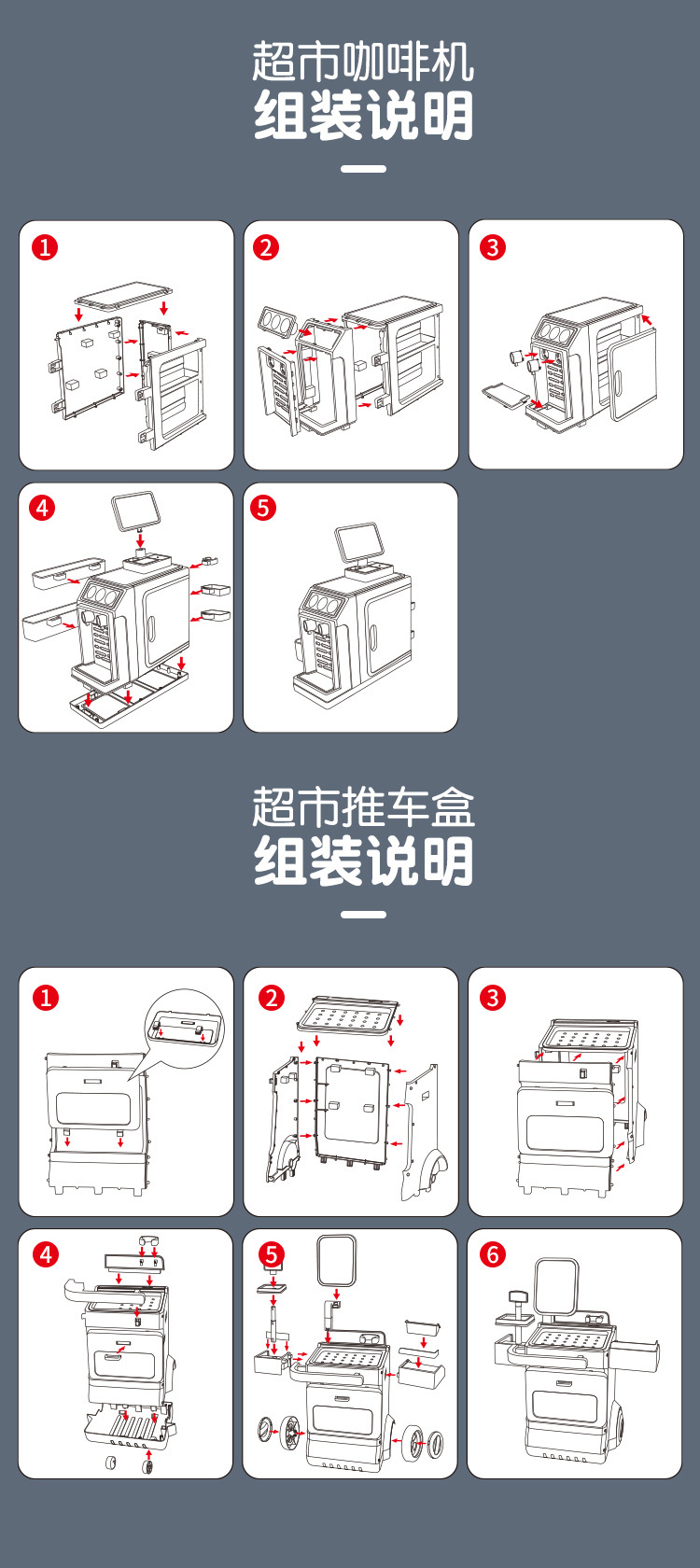 超市咖啡机
组装说明

1

2

3

4

5

超市推车盒
组装说明

1

2

3

4

5

6