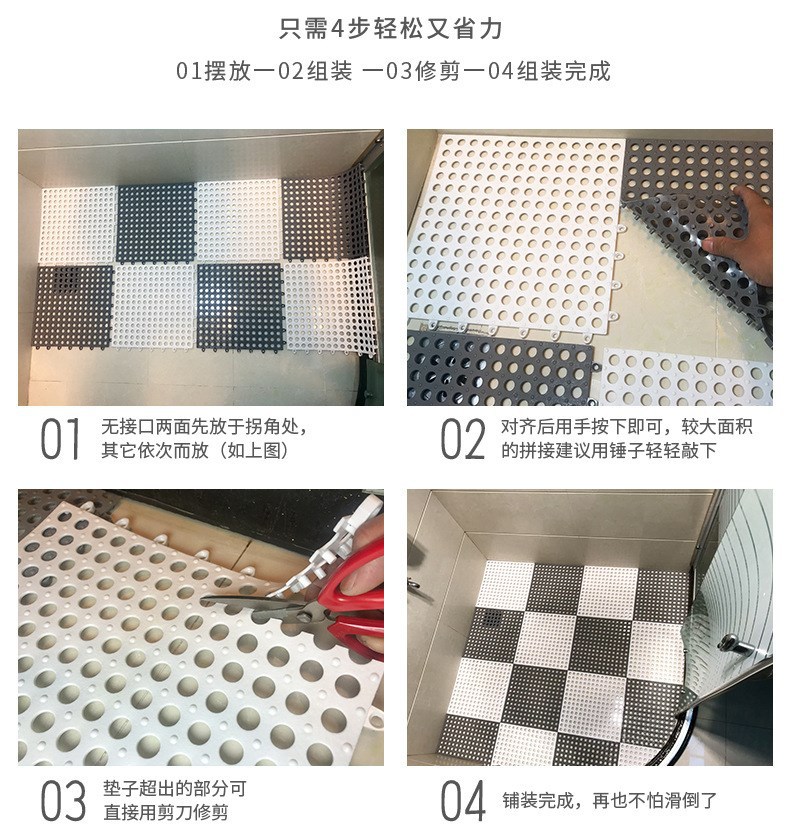 只需4步轻松又省力

01摆放一02组装 一03修剪一04组装完成

01 无接口两面先放于拐角处，其它依次而放（如上图）

02 对齐后用手按下即可，较大面积的拼接建议用锤子轻轻敲下

03 垫子超出的部分可直接用剪刀修剪

04 铺装完成，再也不怕滑倒了