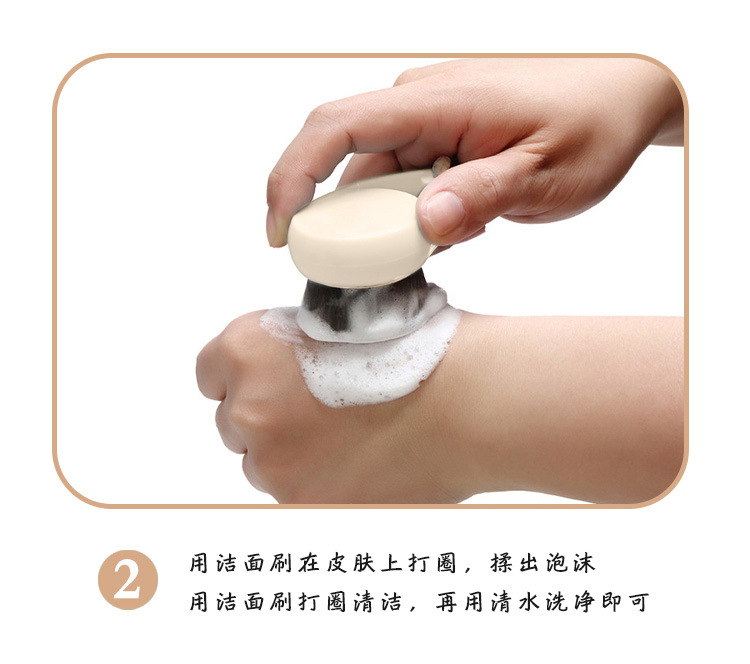 2

用洁面刷在皮肤上打圈，揉出泡沫
用洁面刷打圈清洁，再用清水洗净即可