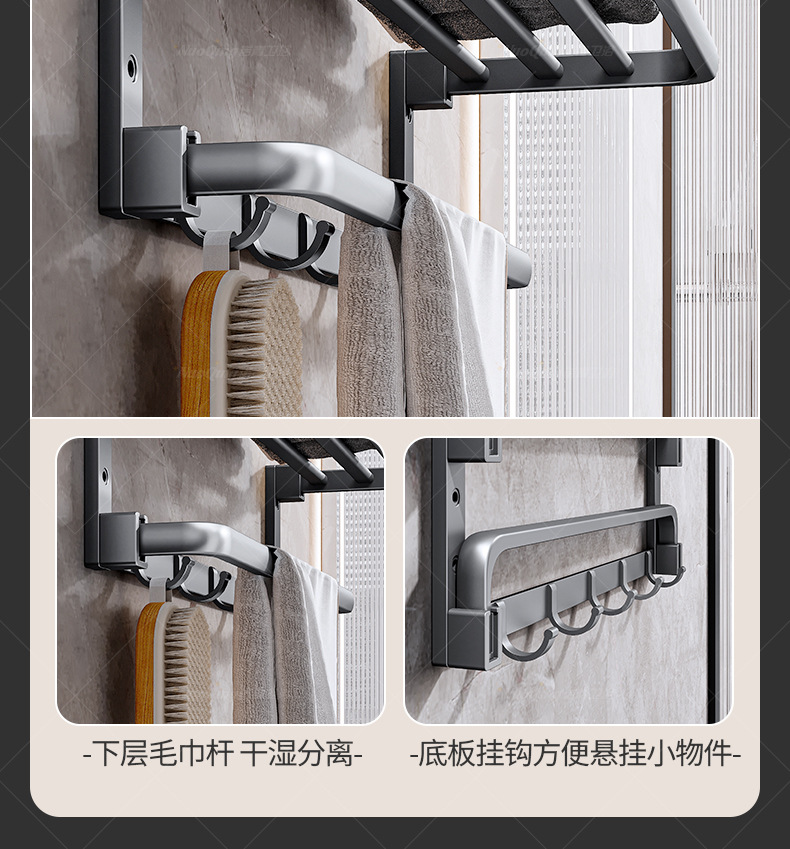 -下层毛巾杆 干湿分离-

-底板挂钩方便悬挂小物件-