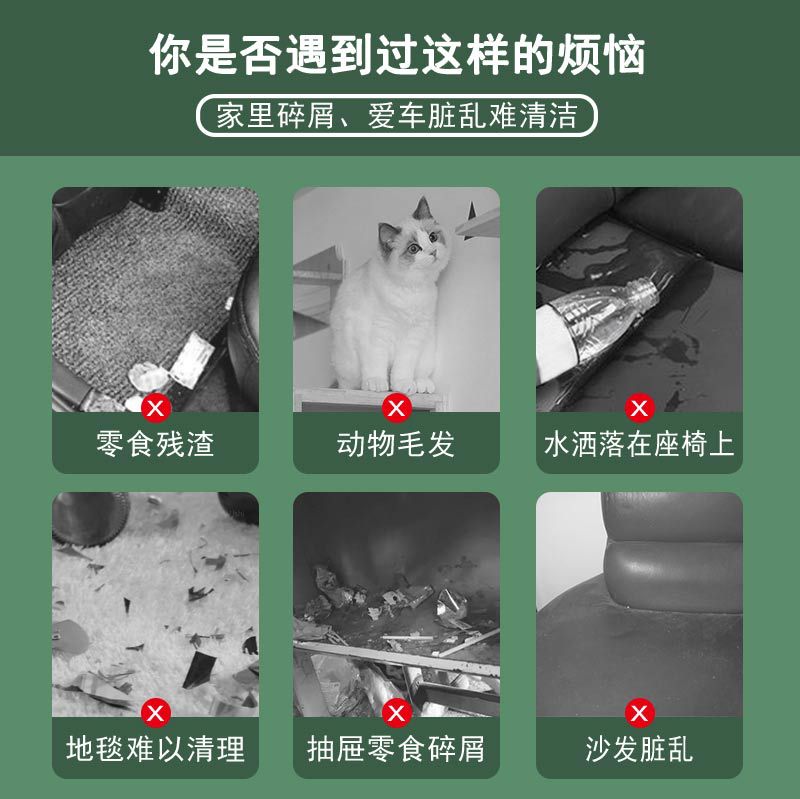 你是否遇到过这样的烦恼

家里碎屑、爱车脏乱难清洁

零食残渣

动物毛发

水洒落在座椅上

地毯难以清理

抽屉零食碎屑

沙发脏乱