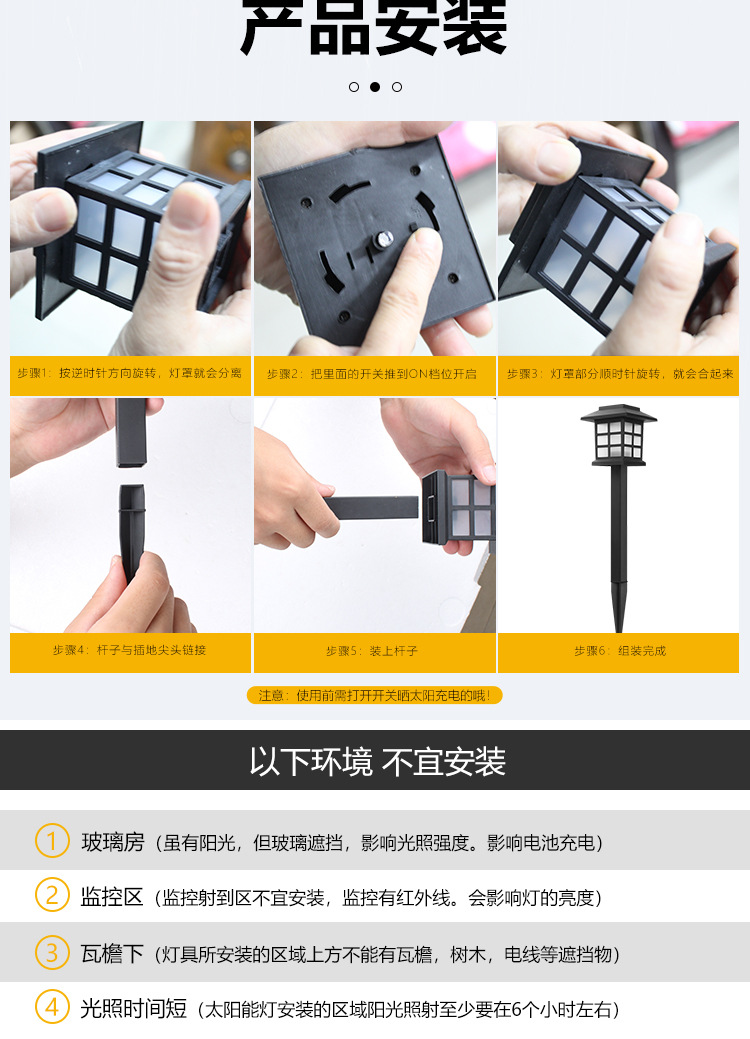 产品安装

步骤1：按逆时针方向旋转，灯罩就会分离

步骤2：把里面的开关推到ON档位开启

步骤3：灯罩部分顺时针旋转，就会合起来

步骤4：杆子与插地尖头链接

步骤5：装上杆子

步骤6：组装完成

注意：使用前需打开开关晒太阳充电的哦！

以下环境 不宜安装

1 玻璃房（虽有阳光，但玻璃遮挡，影响光照强度。影响电池充电）

2 监控区（监控射到区不宜安装，监控有红外线。会影响灯的亮度）

3 瓦檐下（灯具所安装的区域上方不能有瓦檐，树木，电线等遮挡物）

4 光照时间短（太阳能灯安装的区域阳光照射至少要在6个小时左右）