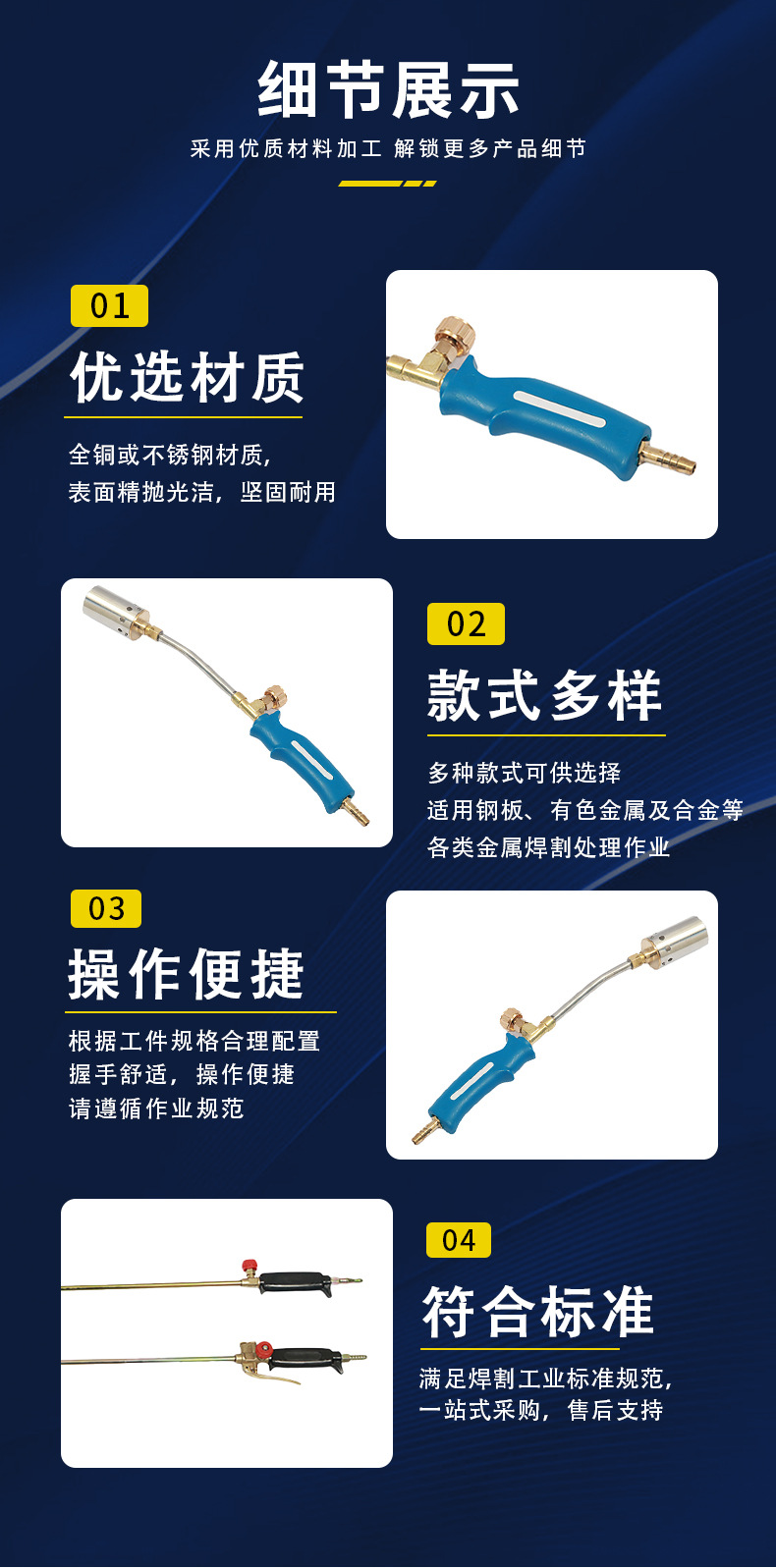 细节展示
采用优质材料加工 解锁更多产品细节

01
优选材质
全铜或不锈钢材质，
表面精抛光洁，坚固耐用

02
款式多样
多种款式可供选择
适用钢板、有色金属及合金等
各类金属焊割处理作业

03
操作便捷
根据工件规格合理配置
握手舒适，操作便捷
请遵循作业规范

04
符合标准
满足焊割工业标准规范，
一站式采购，售后支持