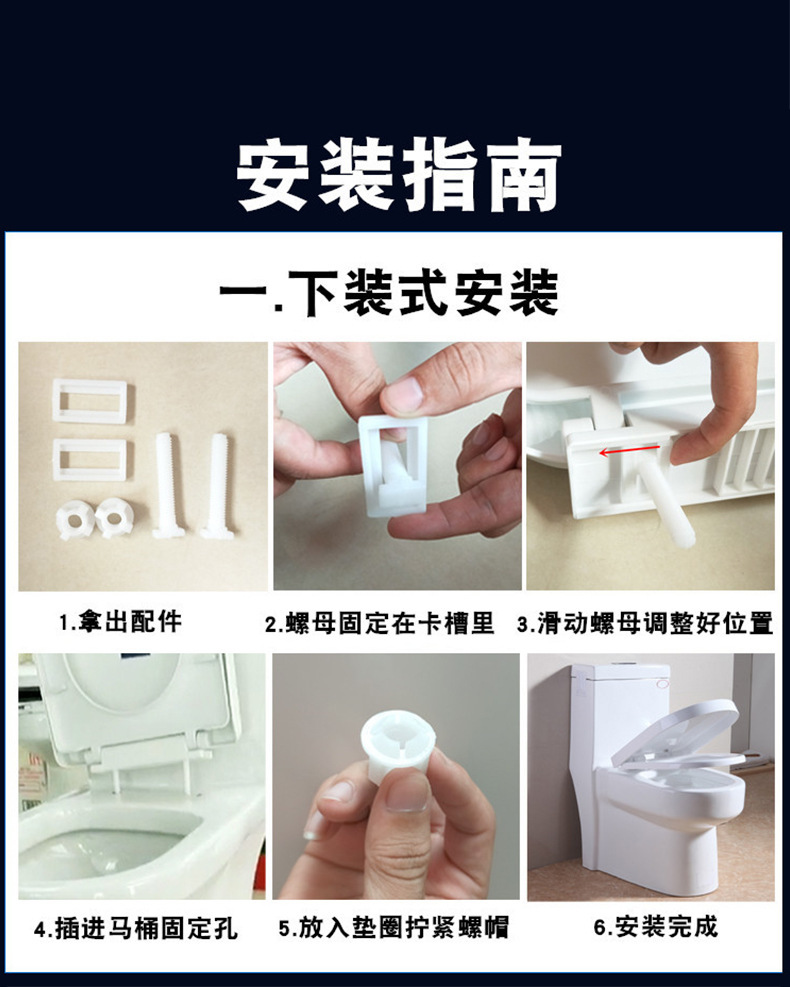 安装指南

一.下装式安装

1.拿出配件

2.螺母固定在卡槽里

3.滑动螺母调整好位置

4.插进马桶固定孔

5.放入垫圈拧紧螺帽

6.安装完成