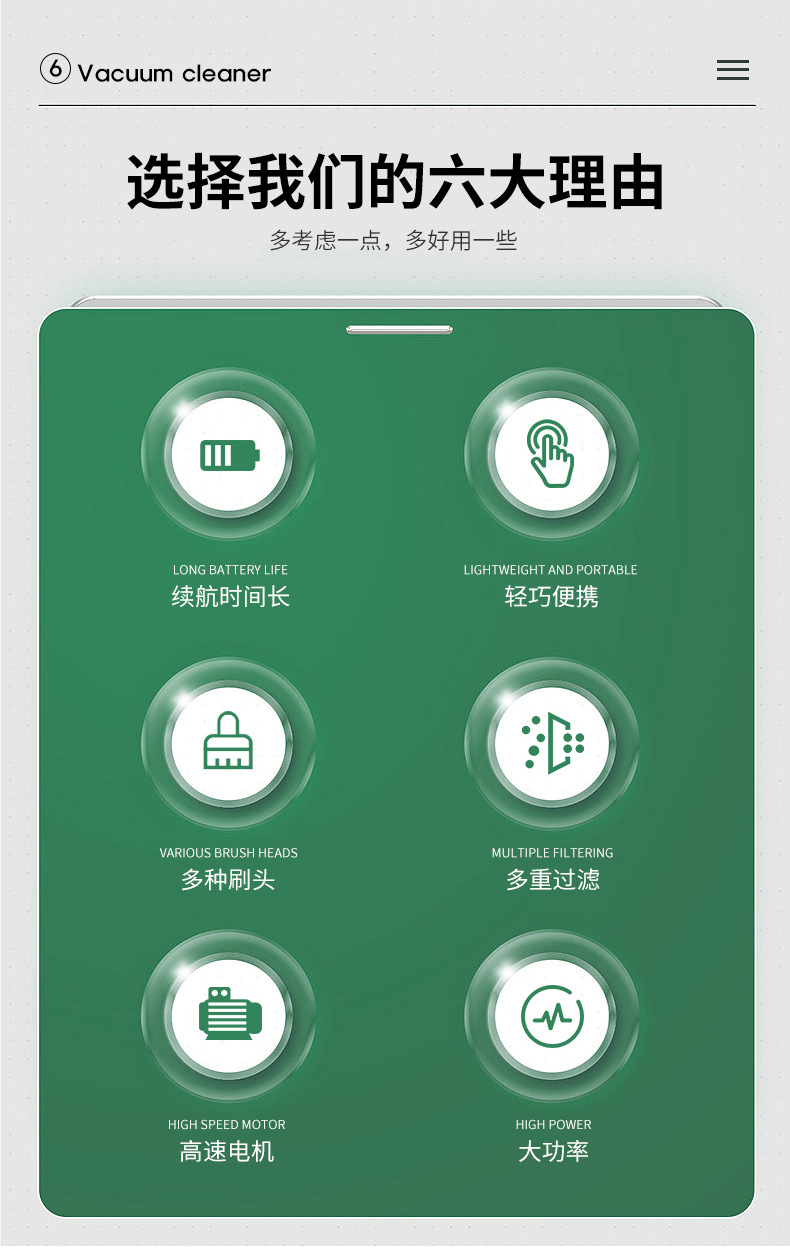 ⑥ Vacuum cleaner

选择我们的六大理由

多考虑一点，多好用一些

LONG BATTERY LIFE
续航时间长

LIGHTWEIGHT AND PORTABLE
轻巧便携

VARIOUS BRUSH HEADS
多种刷头

MULTIPLE FILTERING
多重过滤

HIGH SPEED MOTOR
高速电机

HIGH POWER
大功率