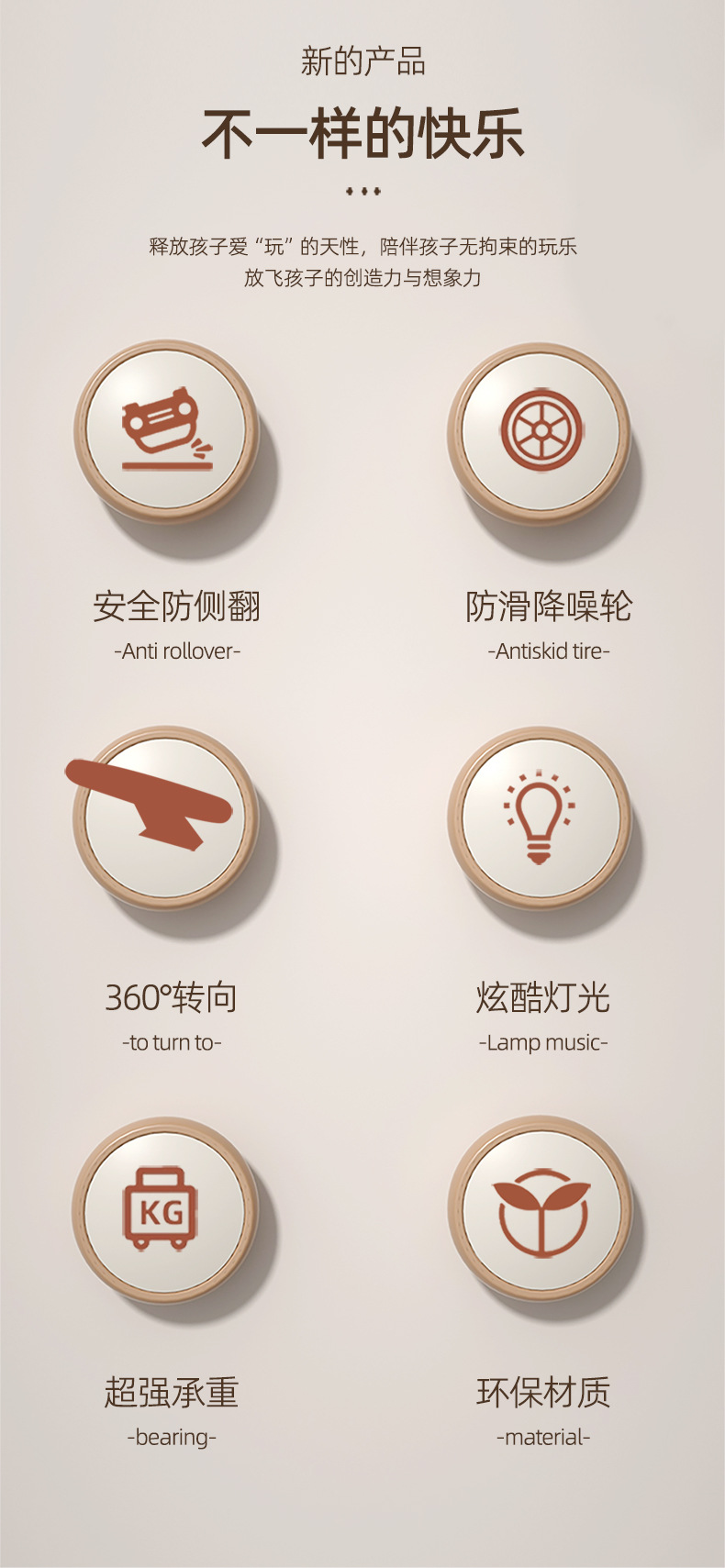 新的产品

不一样的快乐

释放孩子爱“玩”的天性，陪伴孩子无拘束的玩乐
放飞孩子的创造力与想象力

安全防侧翻
-Anti rollover-

防滑降噪轮
-Antiskid tire-

360°转向
-to turn to-

炫酷灯光
-Lamp music-

KG

超强承重
-bearing-

环保材质
-material-