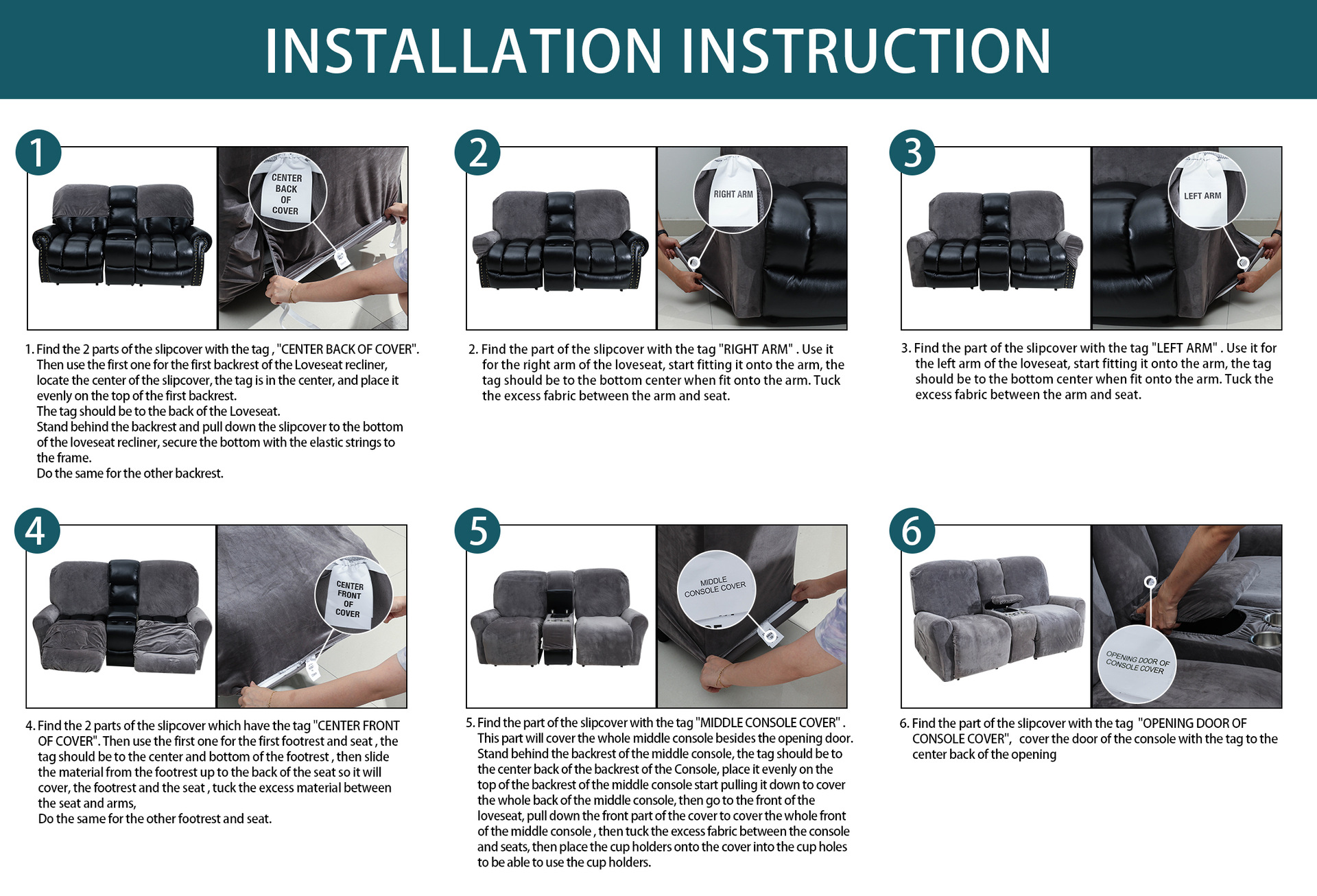 INSTALLATION INSTRUCTION

1

CENTER BACK OF COVER

1. Find the 2 parts of the slipcover with the tag , "CENTER BACK OF COVER". Then use the first one for the first backrest of the Loveseat recliner, locate the center of the slipcover, the tag is in the center, and place it evenly on the top of the first backrest.
The tag should be to the back of the Loveseat.
Stand behind the backrest and pull down the slipcover to the bottom of the loveseat recliner, secure the bottom with the elastic strings to the frame.
Do the same for the other backrest.

2

RIGHT ARM

2. Find the part of the slipcover with the tag "RIGHT ARM" . Use it for the right arm of the loveseat, start fitting it onto the arm, the tag should be to the bottom center when fit onto the arm. Tuck the excess fabric between the arm and seat.

3

LEFT ARM

3. Find the part of the slipcover with the tag "LEFT ARM" . Use it for the left arm of the loveseat, start fitting it onto the arm, the tag should be to the bottom center when fit onto the arm. Tuck the excess fabric between the arm and seat.

4

CENTER FRONT OF COVER

4. Find the 2 parts of the slipcover which have the tag "CENTER FRONT OF COVER". Then use the first one for the first footrest and seat , the tag should be to the center and bottom of the footrest , then slide the material from the footrest up to the back of the seat so it will cover, the footrest and the seat , tuck the excess material between the seat and arms,
Do the same for the other footrest and seat.

5

MIDDLE CONSOLE COVER

5. Find the part of the slipcover with the tag "MIDDLE CONSOLE COVER" . This part will cover the whole middle console besides the opening door. Stand behind the backrest of the middle console, the tag should be to the center back of the backrest of the Console, place it evenly on the top of the backrest of the middle console start pulling it down to cover the whole back of the middle console, then go to the front of the loveseat, pull down the front part of the cover to cover the whole front of the middle console , then tuck the excess fabric between the console and seats, then place the cup holders onto the cover into the cup holes to be able to use the cup holders.

6

OPENING DOOR OF CONSOLE COVER

6. Find the part of the slipcover with the tag "OPENING DOOR OF CONSOLE COVER", cover the door of the console with the tag to the center back of the opening