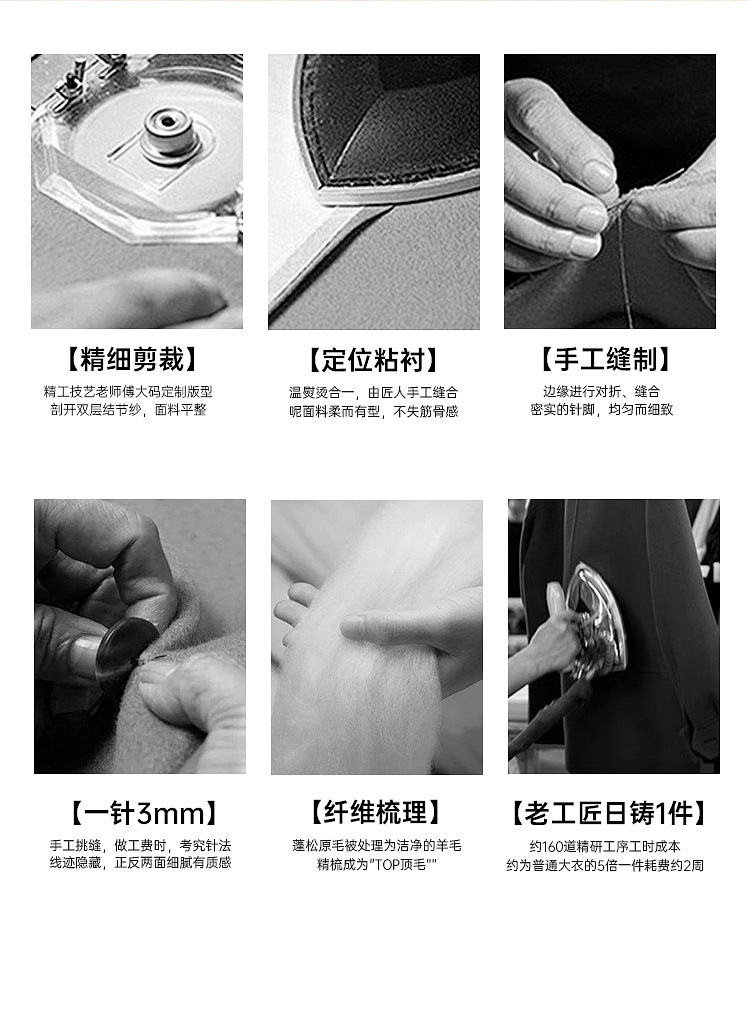 【精细剪裁】

精工技艺老师傅大码定制版型
剖开双层结节纱，面料平整

【定位粘衬】

温熨烫合一，由匠人手工缝合
呢面料柔而有型，不失筋骨感

【手工缝制】

边缘进行对折、缝合
密实的针脚，均匀而细致

【一针3mm】

手工挑缝，做工费时，考究针法
线迹隐藏，正反两面细腻有质感

【纤维梳理】

蓬松原毛被处理为洁净的羊毛
精梳成为"TOP顶毛""

【老工匠日铸1件】

约160道精研工序工时成本
约为普通大衣的5倍一件耗费约2周