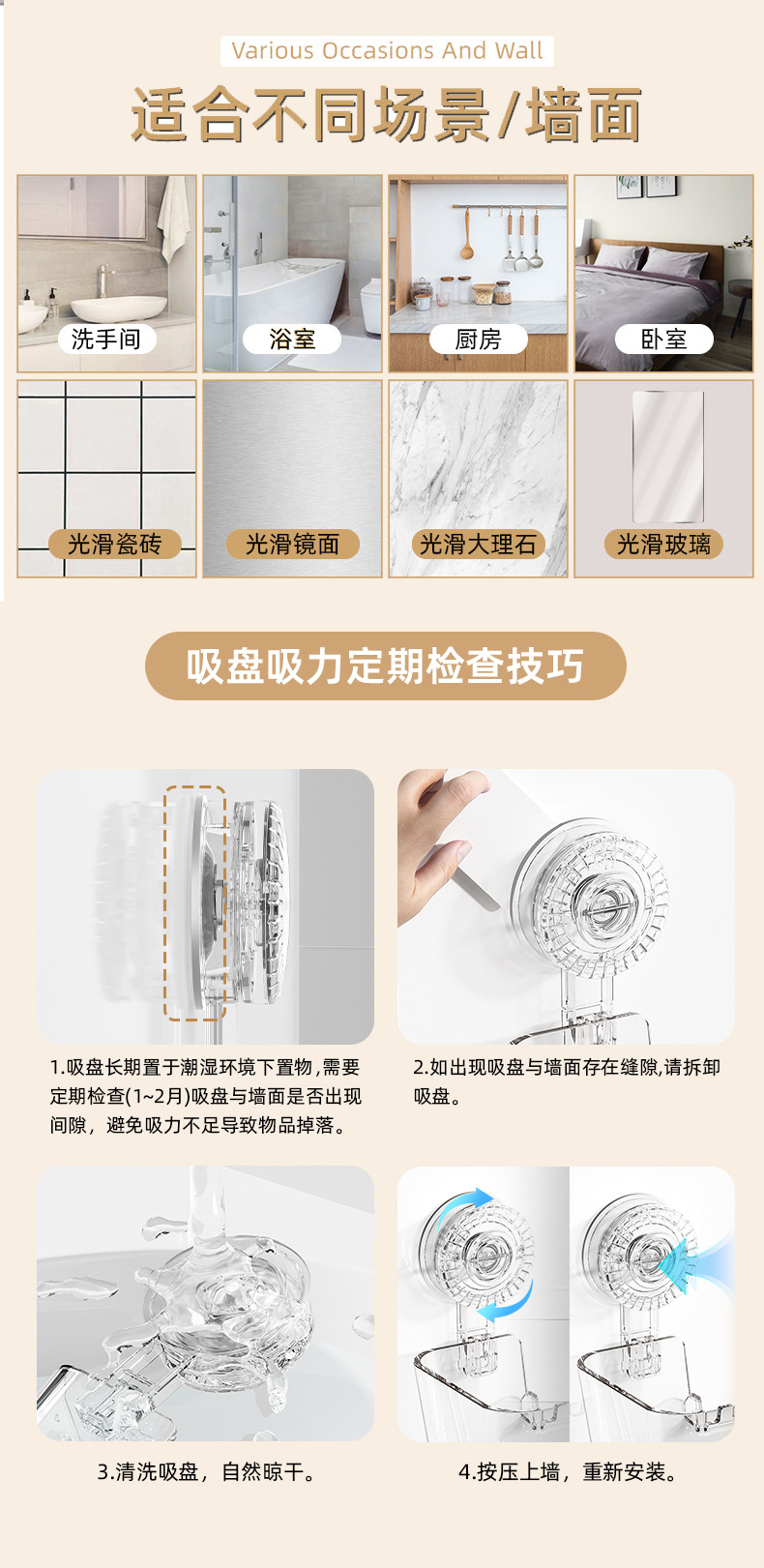 Various Occasions And Wall

适合不同场景/墙面

洗手间

浴室

厨房

卧室

光滑瓷砖

光滑镜面

光滑大理石

光滑玻璃

吸盘吸力定期检查技巧

1.吸盘长期置于潮湿环境下置物,需要定期检查(1~2月)吸盘与墙面是否出现间隙，避免吸力不足导致物品掉落。

2.如出现吸盘与墙面存在缝隙,请拆卸吸盘。

3.清洗吸盘，自然晾干。

4.按压上墙，重新安装。