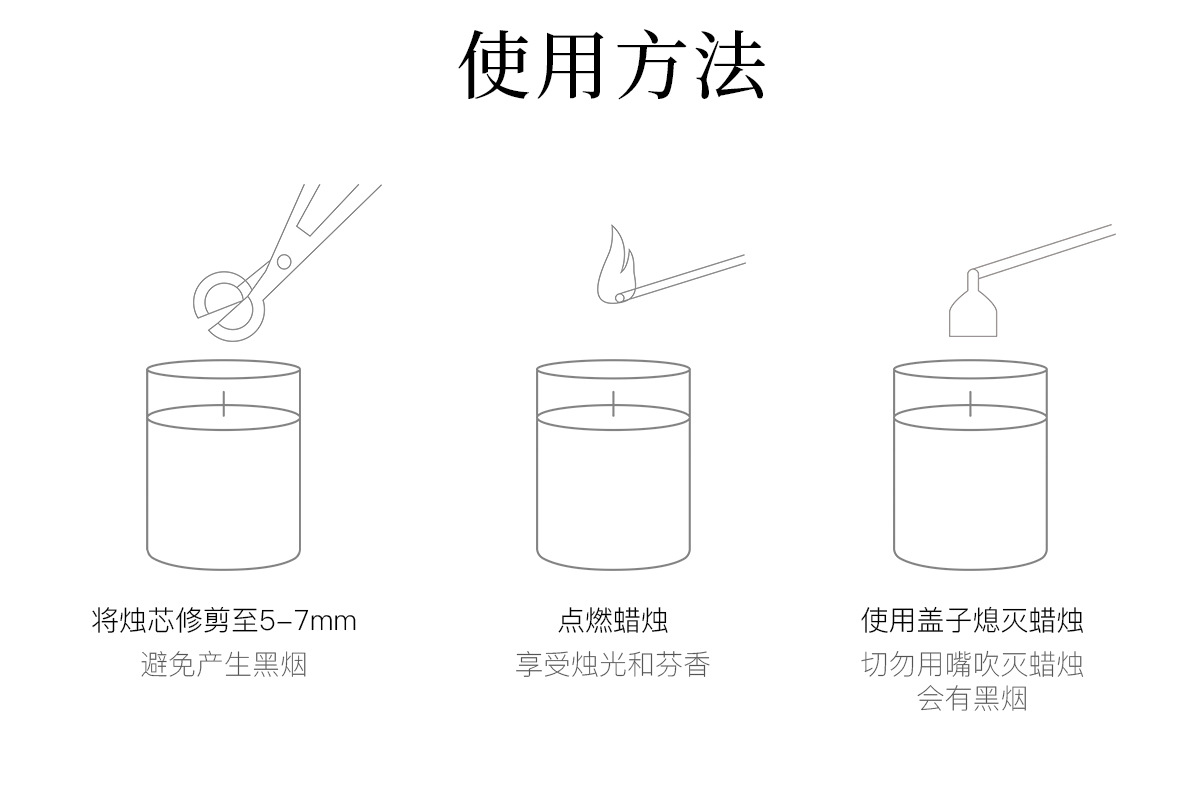 使用方法

将烛芯修剪至5-7mm
避免产生黑烟

点燃蜡烛
享受烛光和芬香

使用盖子熄灭蜡烛
切勿用嘴吹灭蜡烛
会有黑烟