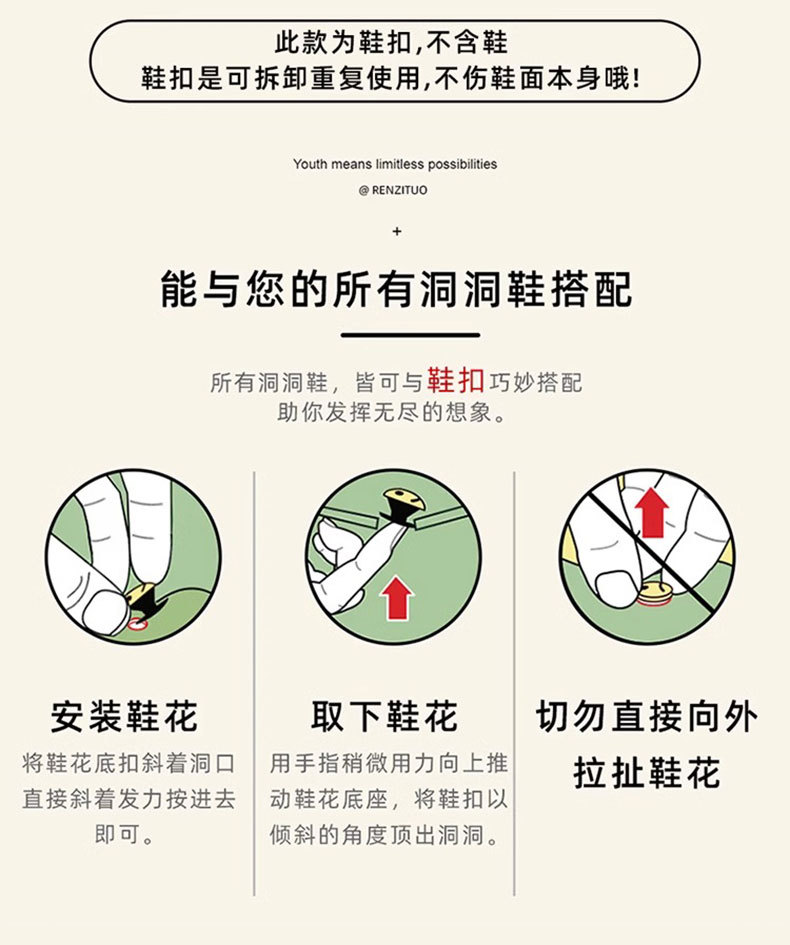 此款为鞋扣,不含鞋
鞋扣是可拆卸重复使用,不伤鞋面本身哦!

Youth means limitless possibilities
@ RENZITUO
+

能与您的所有洞洞鞋搭配

所有洞洞鞋，皆可与鞋扣巧妙搭配
助你发挥无尽的想象。

安装鞋花
将鞋花底扣斜着洞口直接斜着发力按进去即可。

取下鞋花
用手指稍微用力向上推动鞋花底座，将鞋扣以倾斜的角度顶出洞洞。

切勿直接向外拉扯鞋花