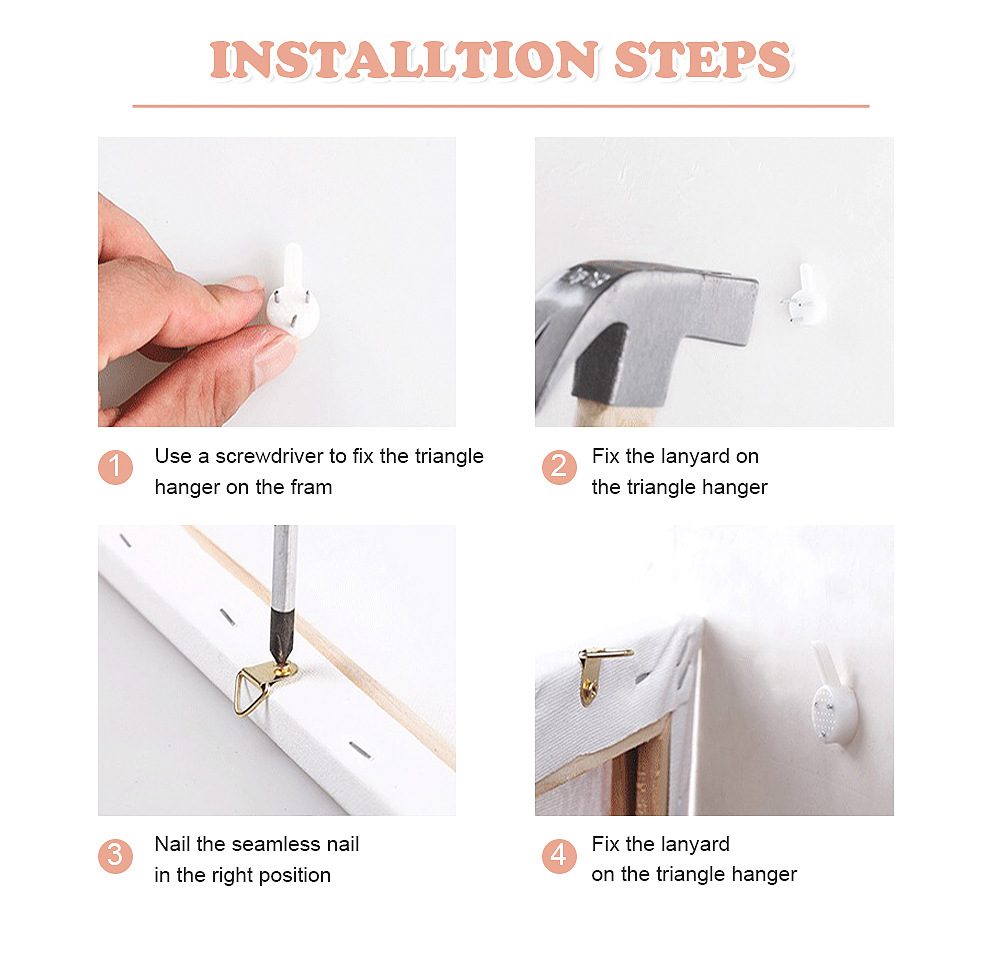 INSTALLTION STEPS

1 Use a screwdriver to fix the triangle hanger on the fram

2 Fix the lanyard on the triangle hanger

3 Nail the seamless nail in the right position

4 Fix the lanyard on the triangle hanger