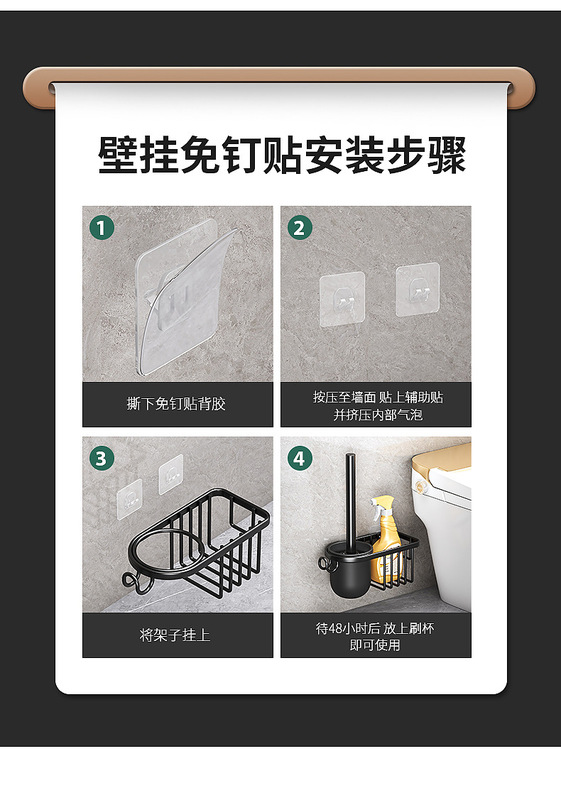 壁挂免钉贴安装步骤

1
撕下免钉贴背胶

2
按压至墙面 贴上辅助贴
并挤压内部气泡

3
将架子挂上

4
待48小时后 放上刷杯
即可使用