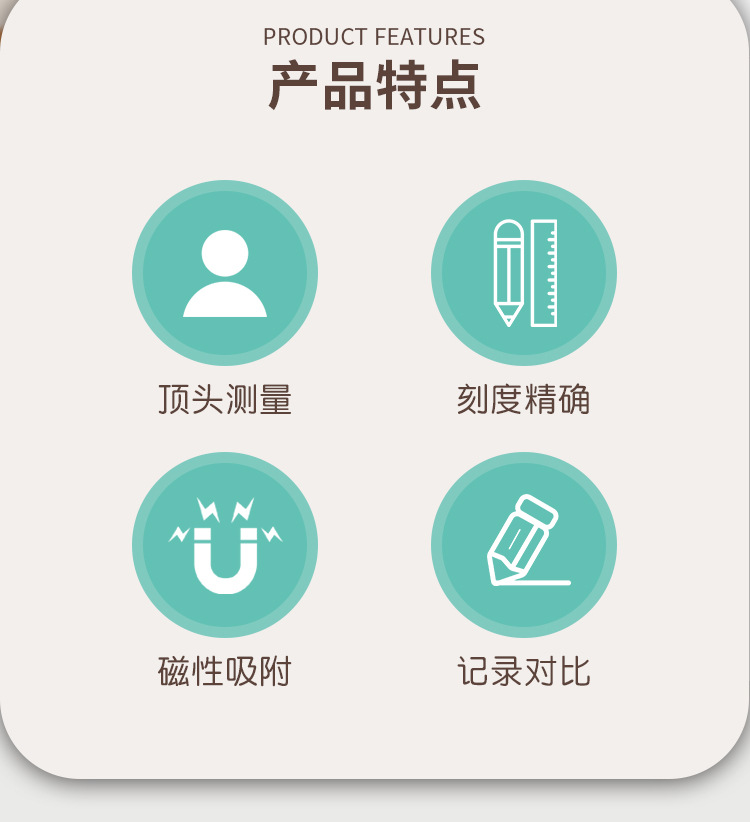 PRODUCT FEATURES
产品特点

顶头测量

刻度精确

磁性吸附

记录对比