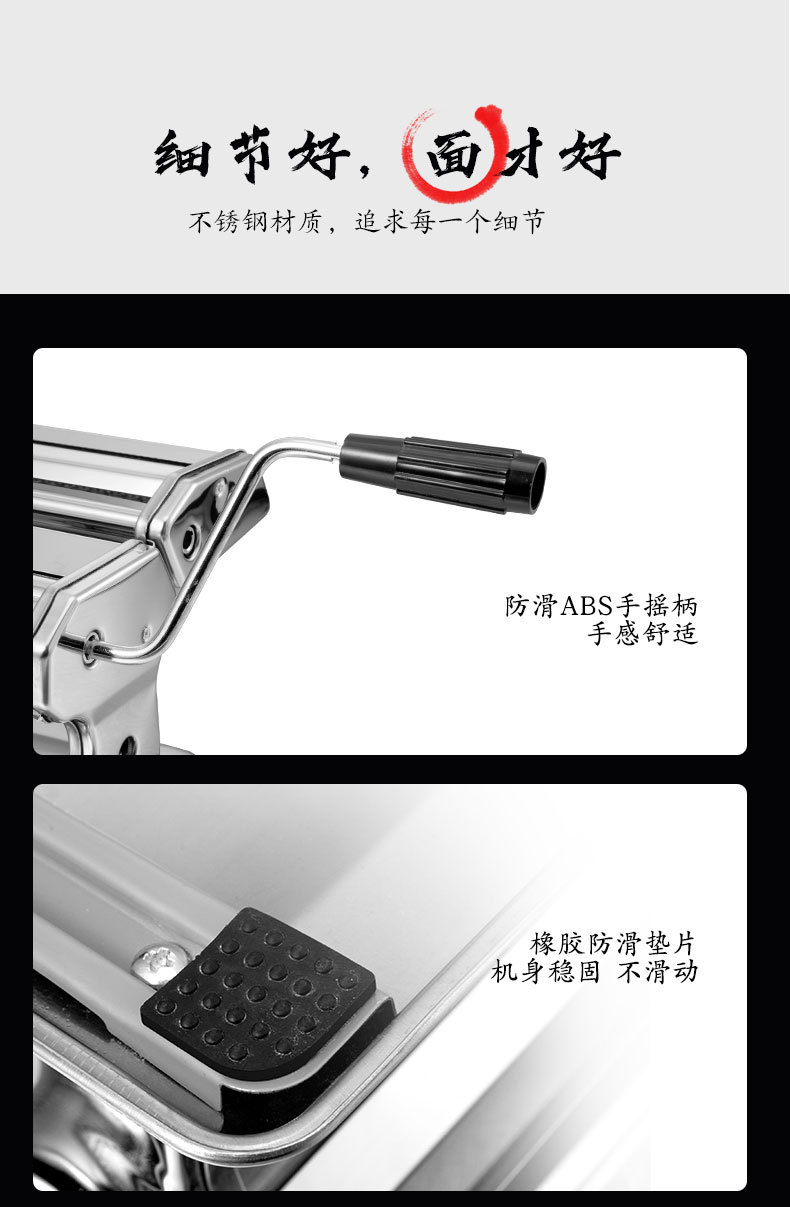 细节好，面才好

不锈钢材质，追求每一个细节

防滑ABS手摇柄
手感舒适

橡胶防滑垫片
机身稳固 不滑动