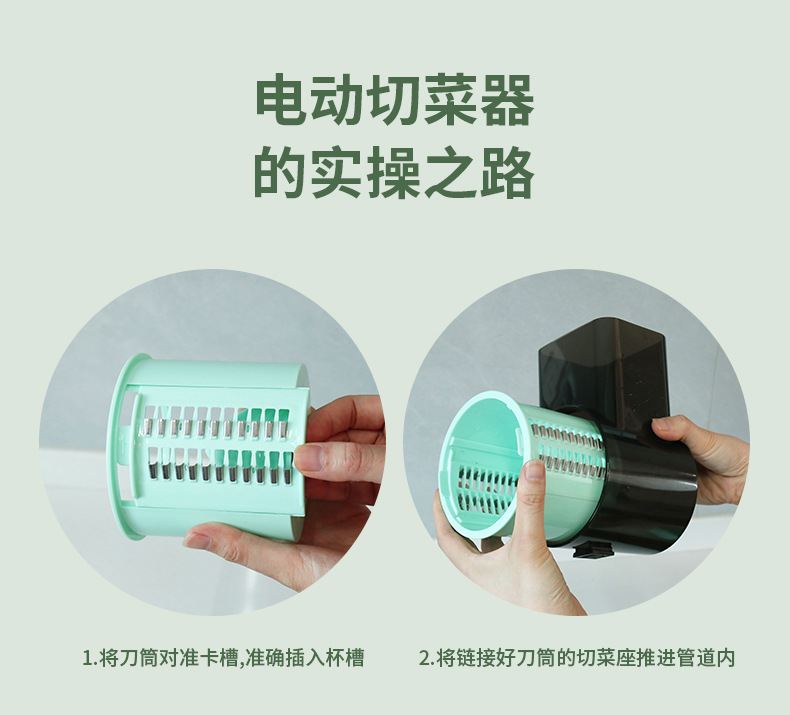 电动切菜器
的实操之路

1.将刀筒对准卡槽,准确插入杯槽

2.将链接好刀筒的切菜座推进管道内