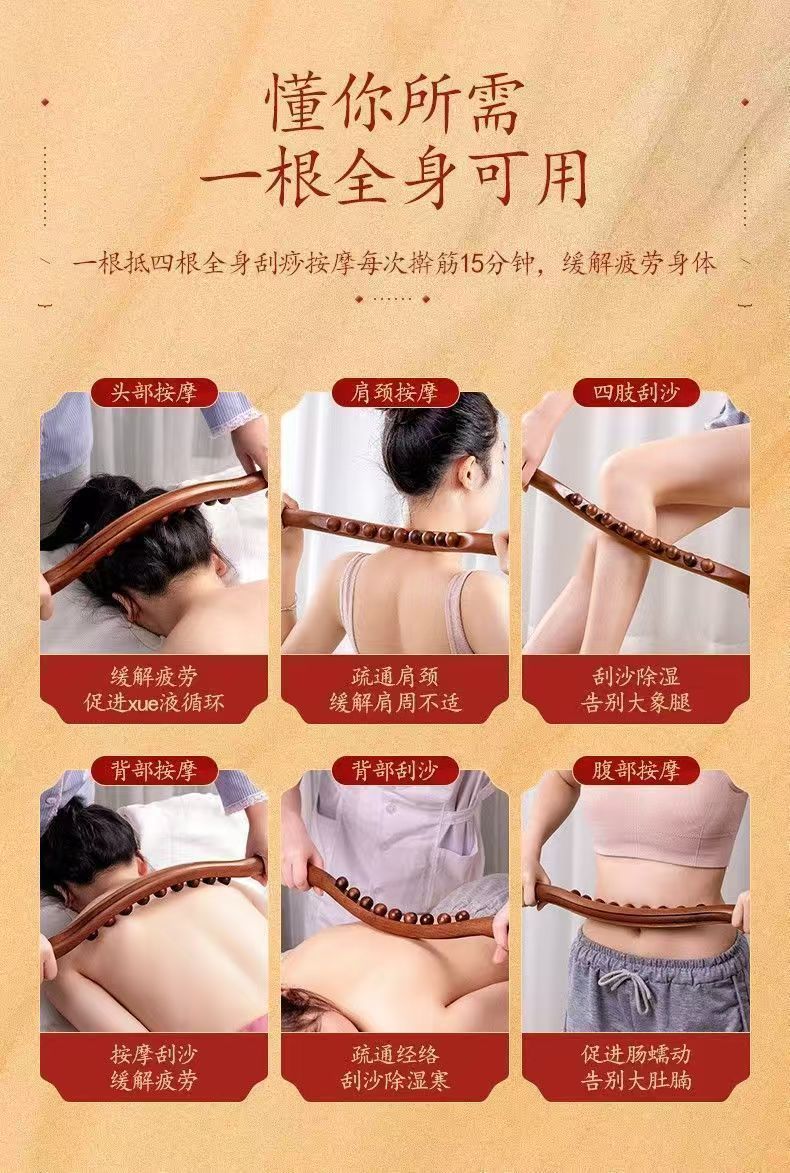 懂你所需
一根全身可用

一根抵四根全身刮痧按摩每次擀筋15分钟，缓解疲劳身体

头部按摩

缓解疲劳
促进xue液循环

肩颈按摩

疏通肩颈
缓解肩周不适

四肢刮沙

刮沙除湿
告别大象腿

背部按摩

按摩刮沙
缓解疲劳

背部刮沙

疏通经络
刮沙除湿寒

腹部按摩

促进肠蠕动
告别大肚腩