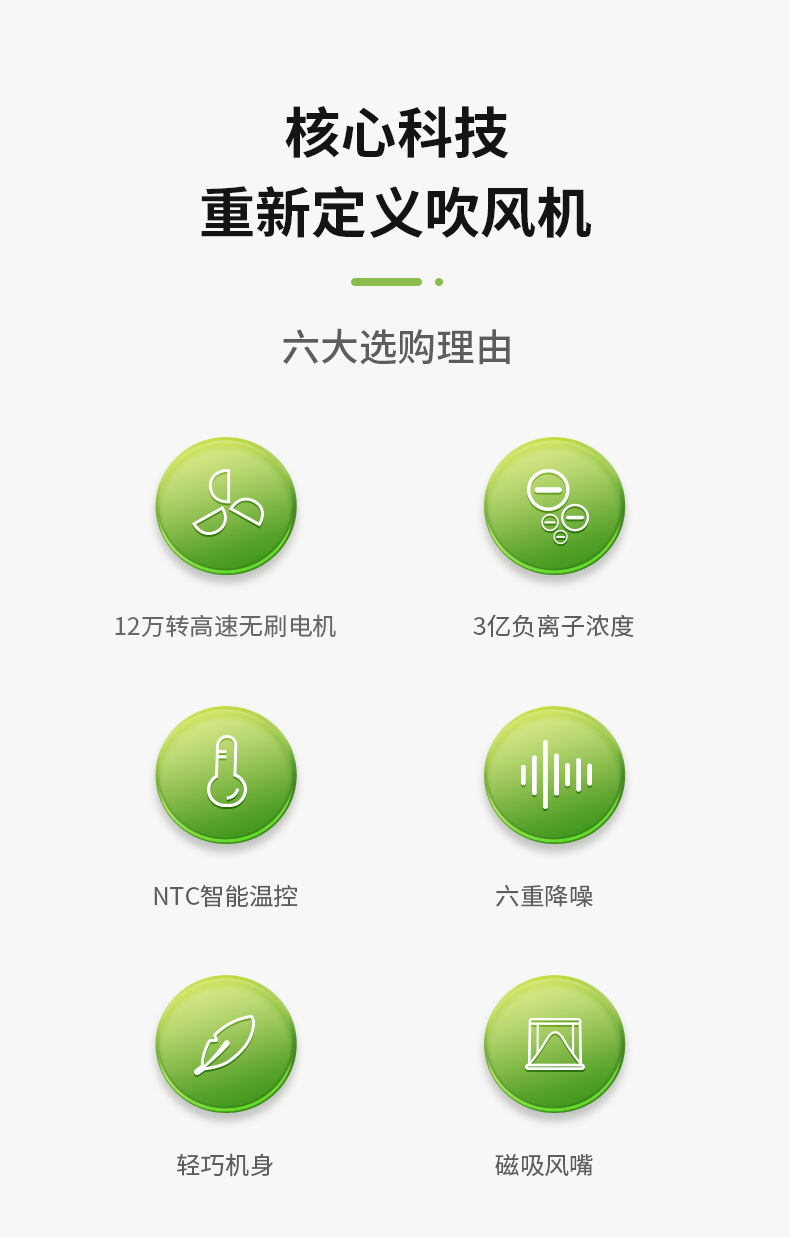 核心科技
重新定义吹风机

六大选购理由

12万转高速无刷电机

3亿负离子浓度

NTC智能温控

六重降噪

轻巧机身

磁吸风嘴