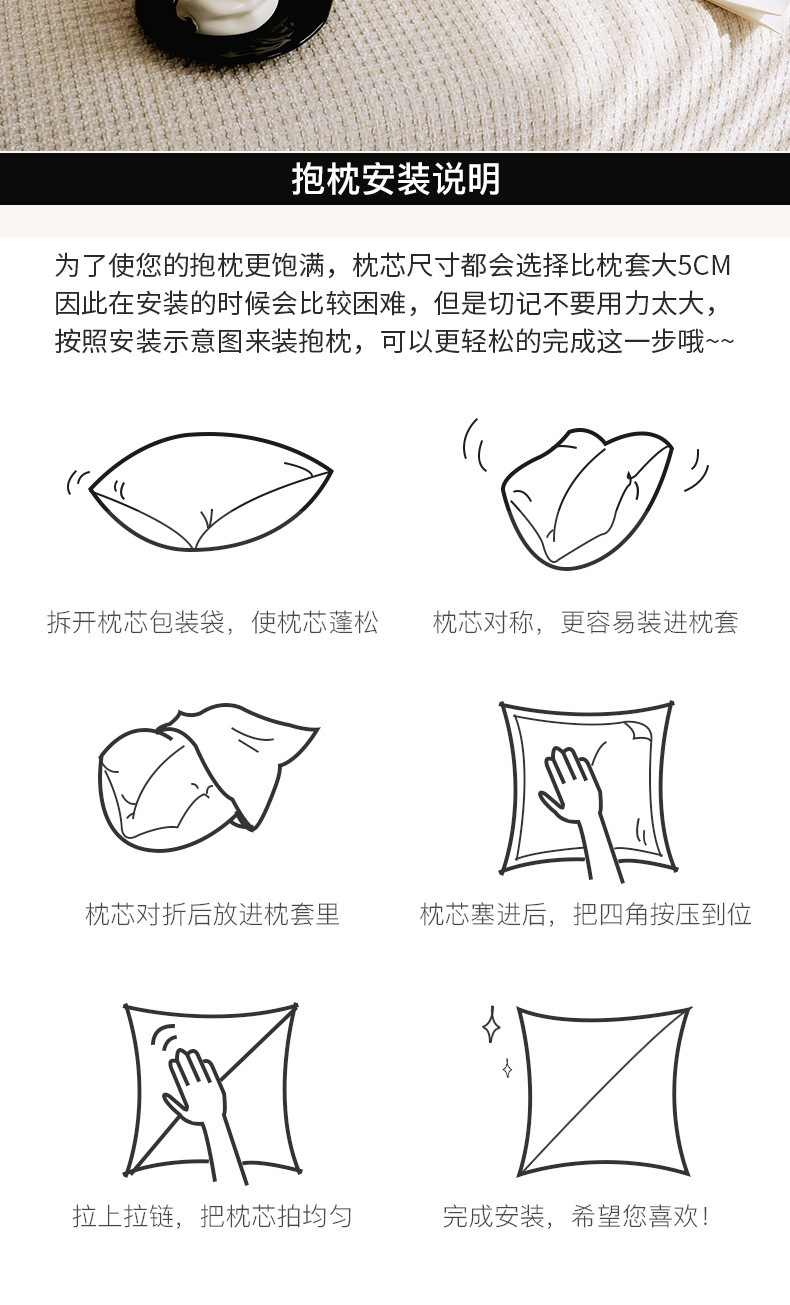 抱枕安装说明

为了使您的抱枕更饱满，枕芯尺寸都会选择比枕套大5CM
因此在安装的时候会比较困难，但是切记不要用力太大，
按照安装示意图来装抱枕，可以更轻松的完成这一步哦~~

拆开枕芯包装袋，使枕芯蓬松

枕芯对称，更容易装进枕套

枕芯对折后放进枕套里

枕芯塞进后，把四角按压到位

拉上拉链，把枕芯拍均匀

完成安装，希望您喜欢！