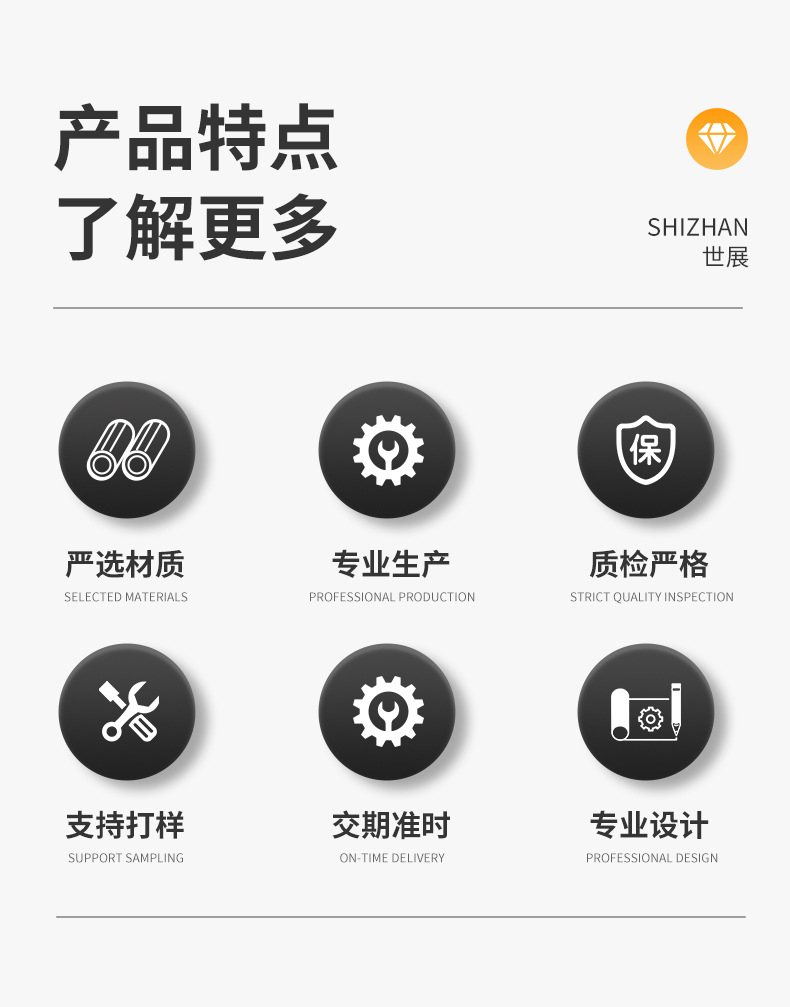 产品特点
了解更多

SHIZHAN
世展

保

严选材质
SELECTED MATERIALS

专业生产
PROFESSIONAL PRODUCTION

质检严格
STRICT QUALITY INSPECTION

支持打样
SUPPORT SAMPLING

交期准时
ON-TIME DELIVERY

专业设计
PROFESSIONAL DESIGN