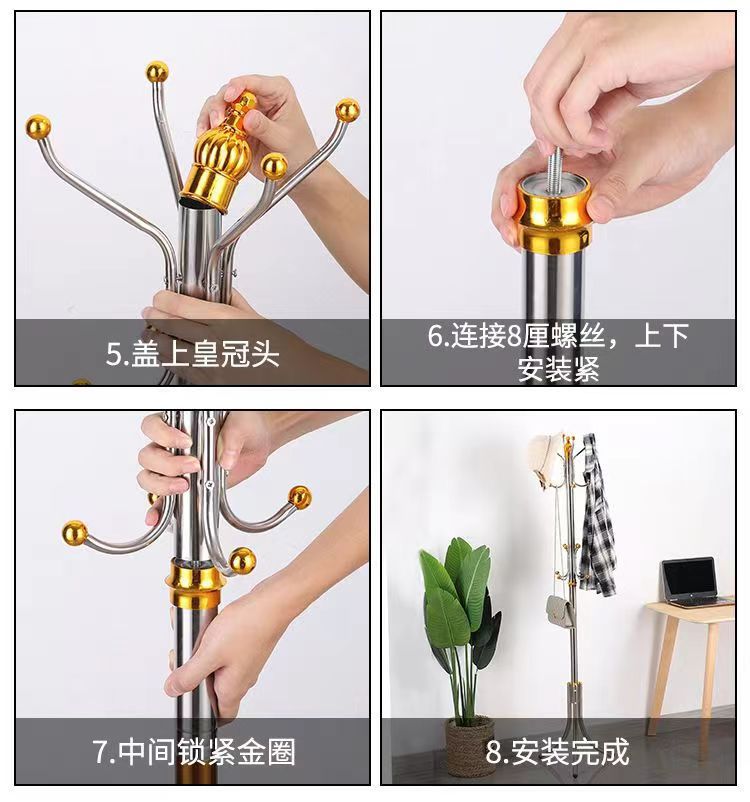 5.盖上皇冠头

6.连接8厘螺丝，上下安装紧

7.中间锁紧金圈

8.安装完成