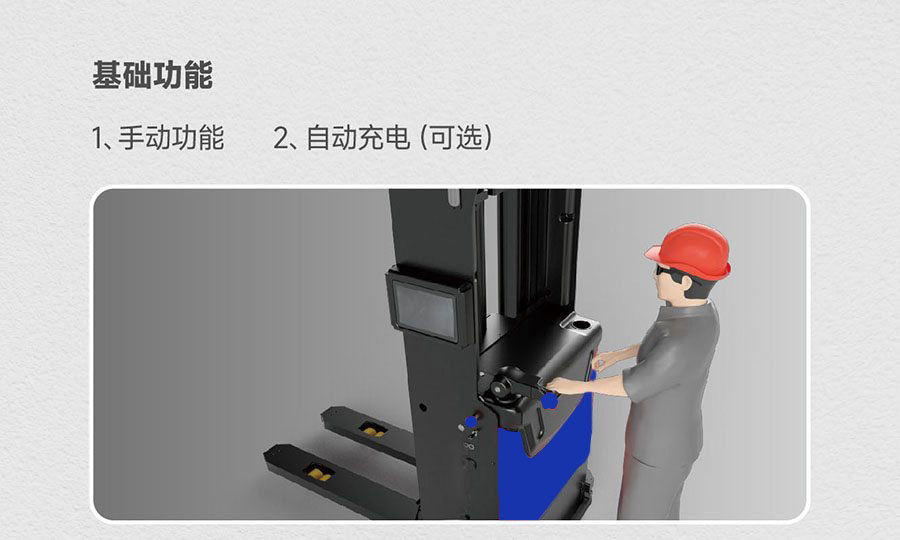 基础功能

1、手动功能　　2、自动充电 (可选)