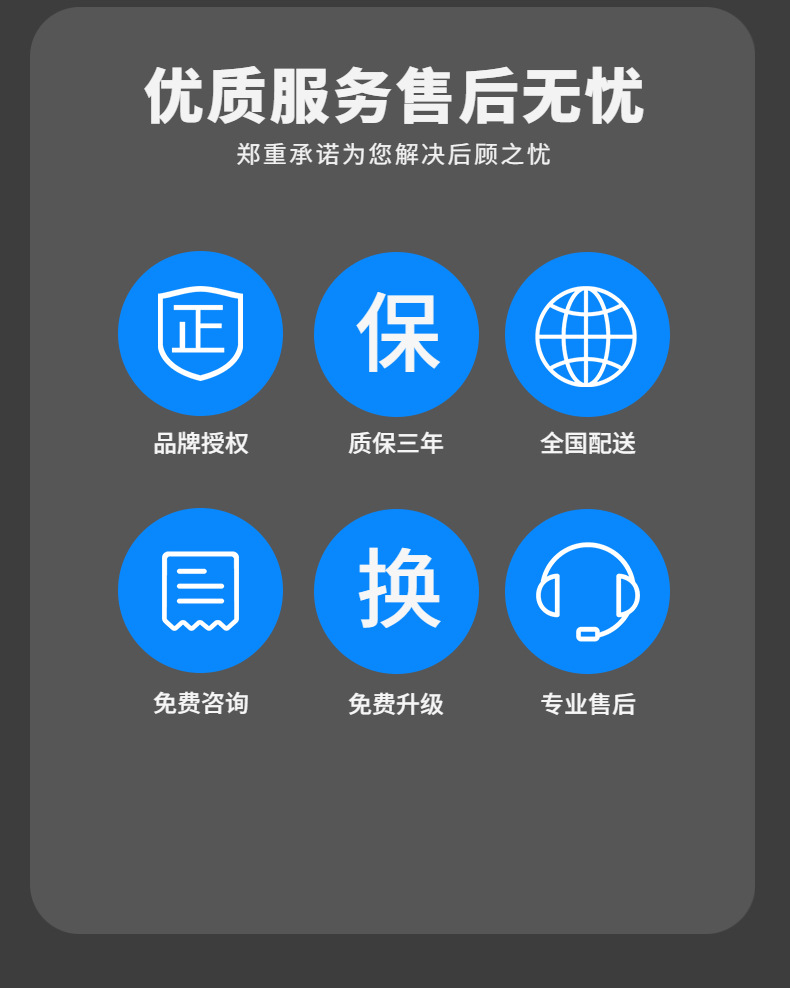 优质服务售后无忧

郑重承诺为您解决后顾之忧

正

品牌授权

保

质保三年

全国配送

免费咨询

换

免费升级

专业售后