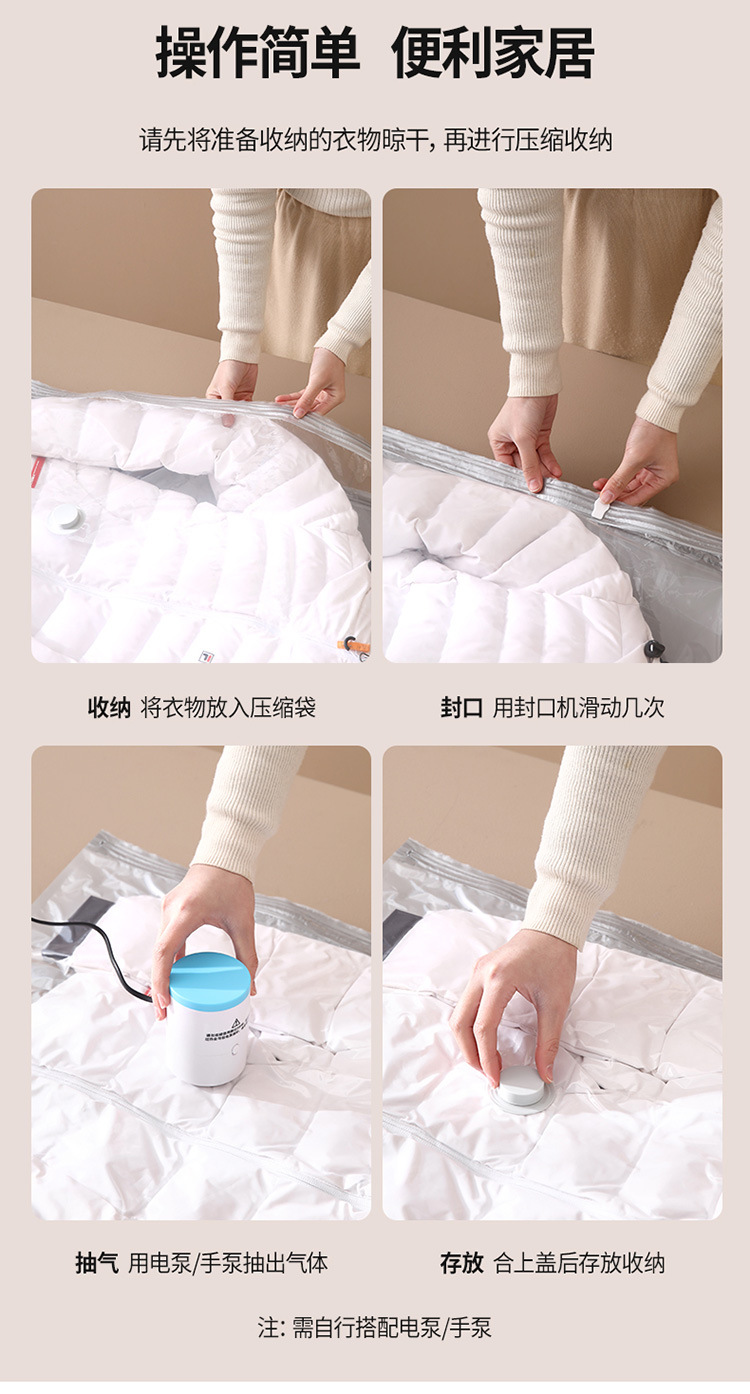 操作简单 便利家居

请先将准备收纳的衣物晾干，再进行压缩收纳

收纳 将衣物放入压缩袋

封口 用封口机滑动几次

抽气 用电泵/手泵抽出气体

存放 合上盖后存放收纳

注：需自行搭配电泵/手泵