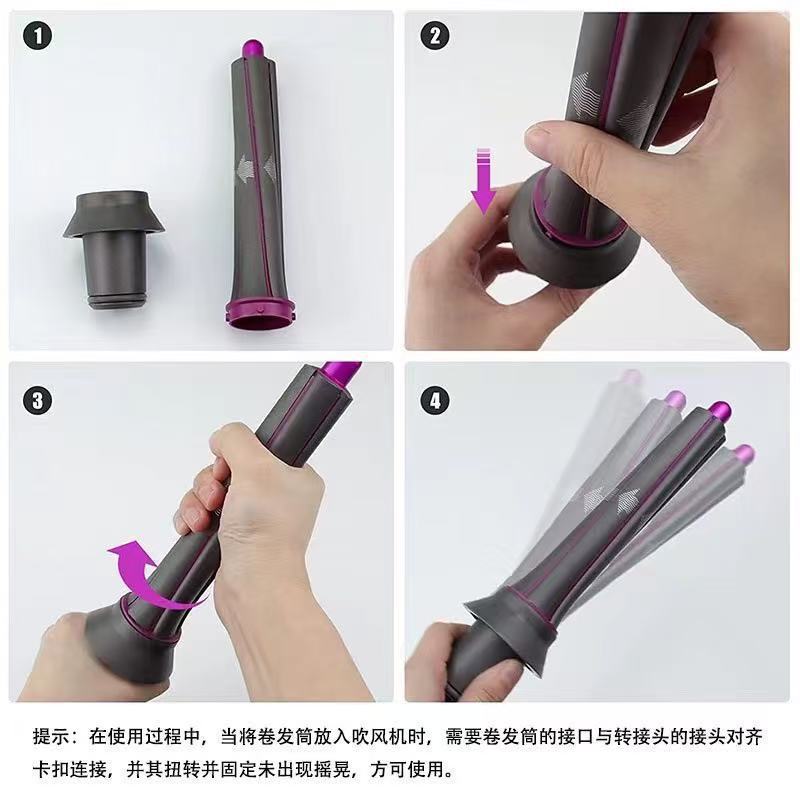 1

2

3

4

提示：在使用过程中，当将卷发筒放入吹风机时，需要卷发筒的接口与转接头的接头对齐卡扣连接，并其扭转并固定未出现摇晃，方可使用。