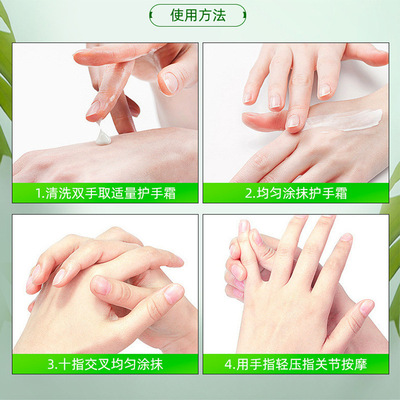 使用方法

1.清洗双手取适量护手霜

2.均匀涂抹护手霜

3.十指交叉均匀涂抹

4.用手指轻压指关节按摩