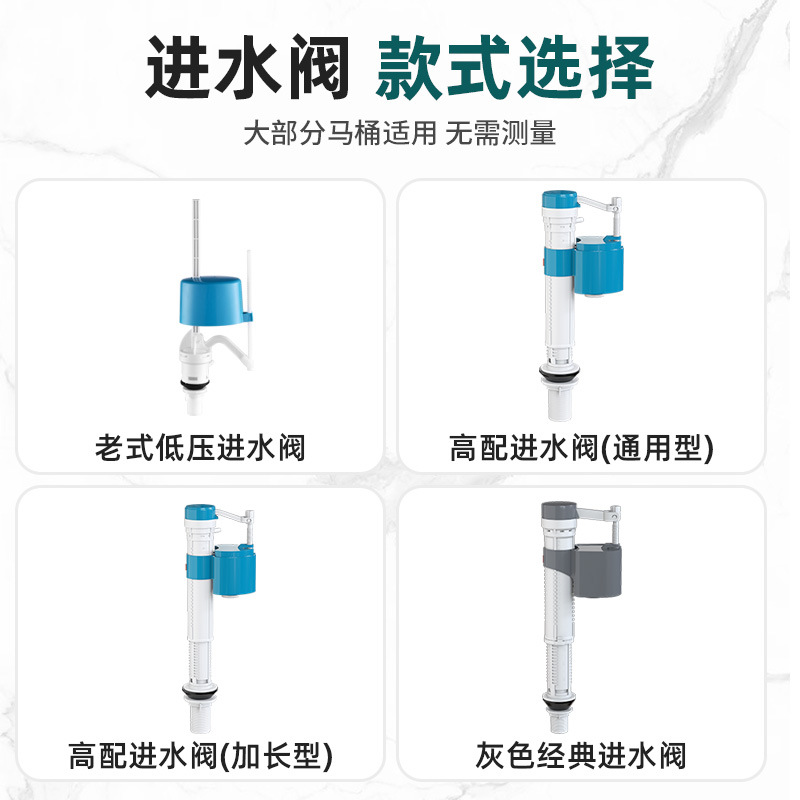 进水阀 款式选择

大部分马桶适用 无需测量

老式低压进水阀

高配进水阀(通用型)

高配进水阀(加长型)

灰色经典进水阀