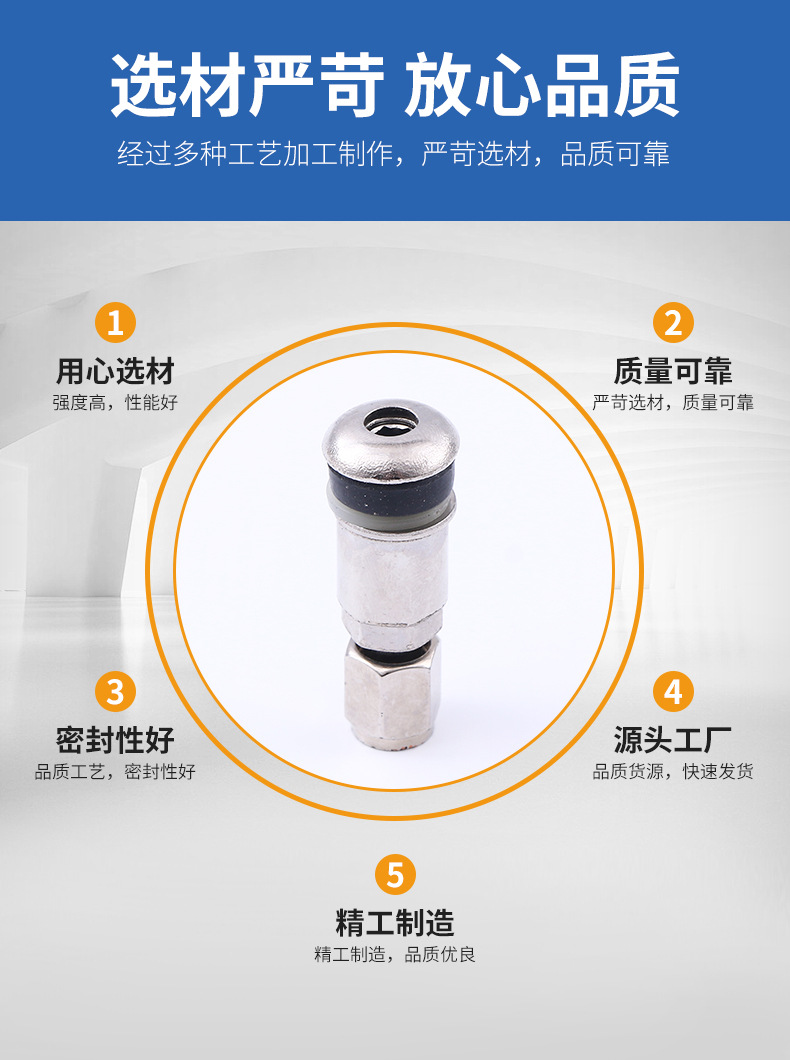 选材严苛 放心品质

经过多种工艺加工制作，严苛选材，品质可靠

1
用心选材
强度高，性能好

2
质量可靠
严苛选材，质量可靠

3
密封性好
品质工艺，密封性好

4
源头工厂
品质货源，快速发货

5
精工制造
精工制造，品质优良