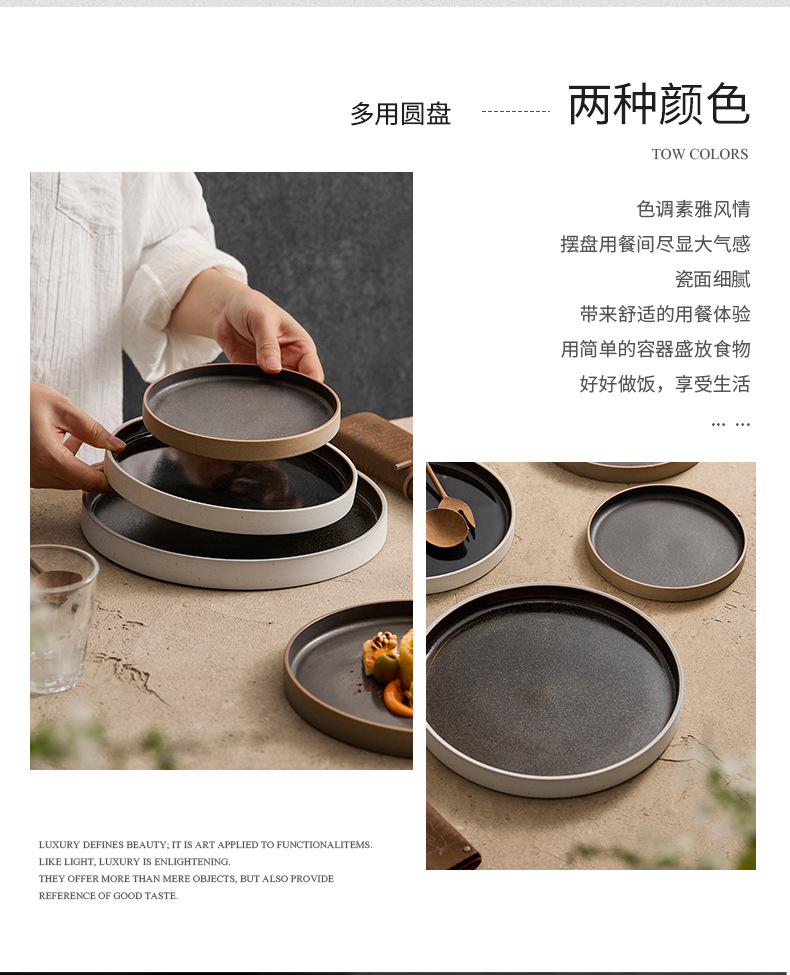 多用圆盘 两种颜色

TOW COLORS

色调素雅风情
摆盘用餐间尽显大气感
瓷面细腻
带来舒适的用餐体验
用简单的容器盛放食物
好好做饭，享受生活
... ...

LUXURY DEFINES BEAUTY; IT IS ART APPLIED TO FUNCTIONALITEMS.
LIKE LIGHT, LUXURY IS ENLIGHTENING.
THEY OFFER MORE THAN MERE OBJECTS, BUT ALSO PROVIDE
REFERENCE OF GOOD TASTE.