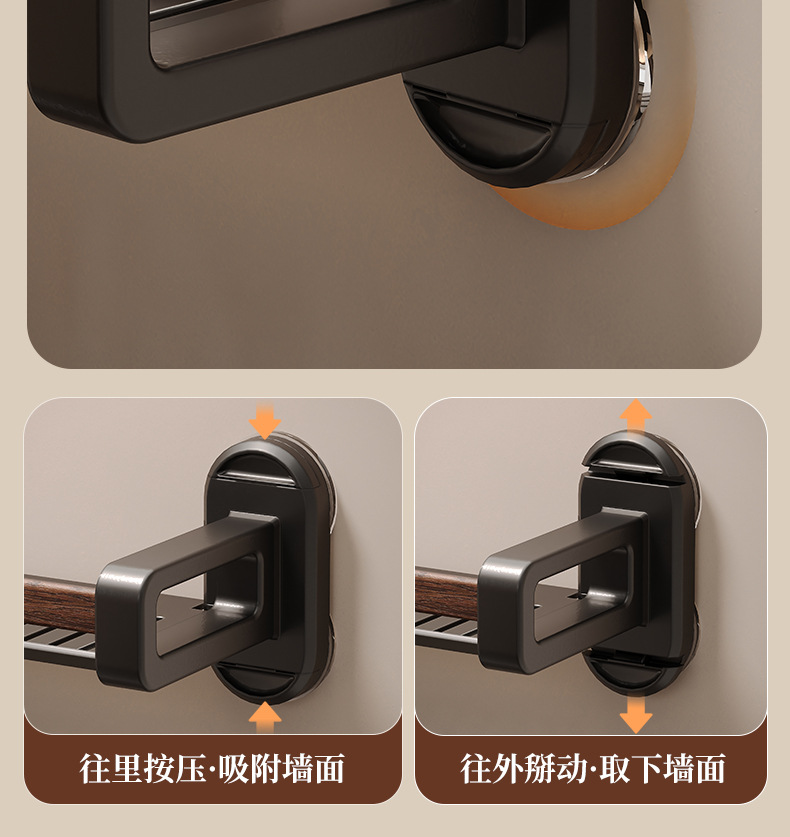 往里按压·吸附墙面

往外掰动·取下墙面