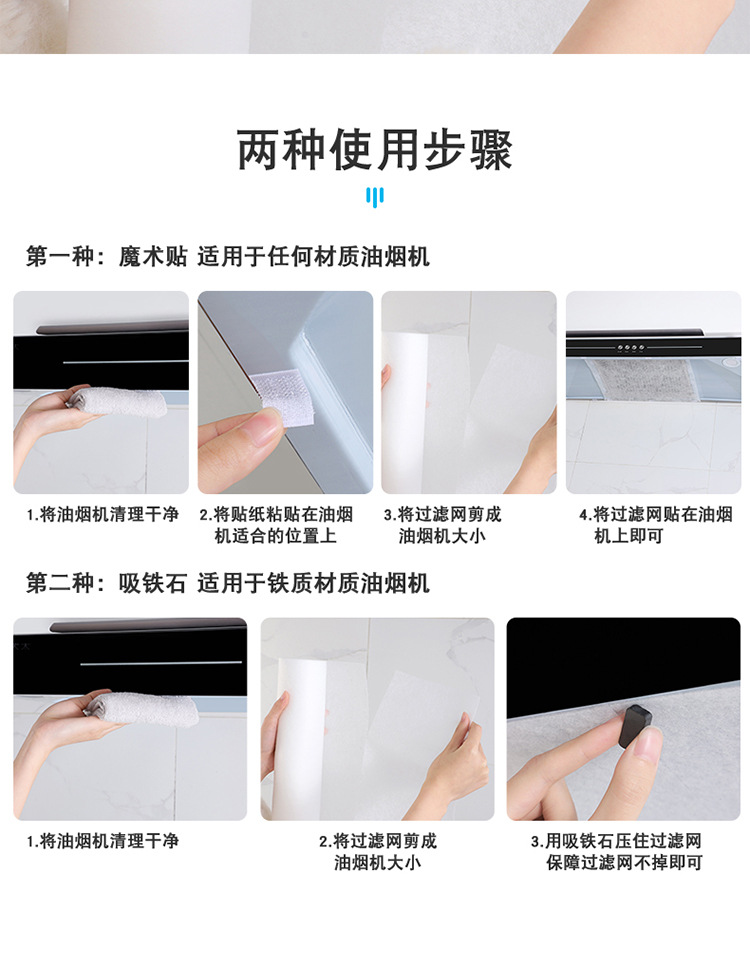 两种使用步骤

第一种：魔术贴 适用于任何材质油烟机

1.将油烟机清理干净

2.将贴纸粘贴在油烟机适合的位置上

3.将过滤网剪成油烟机大小

4.将过滤网贴在油烟机上即可

第二种：吸铁石 适用于铁质材质油烟机

1.将油烟机清理干净

2.将过滤网剪成油烟机大小

3.用吸铁石压住过滤网保障过滤网不掉即可