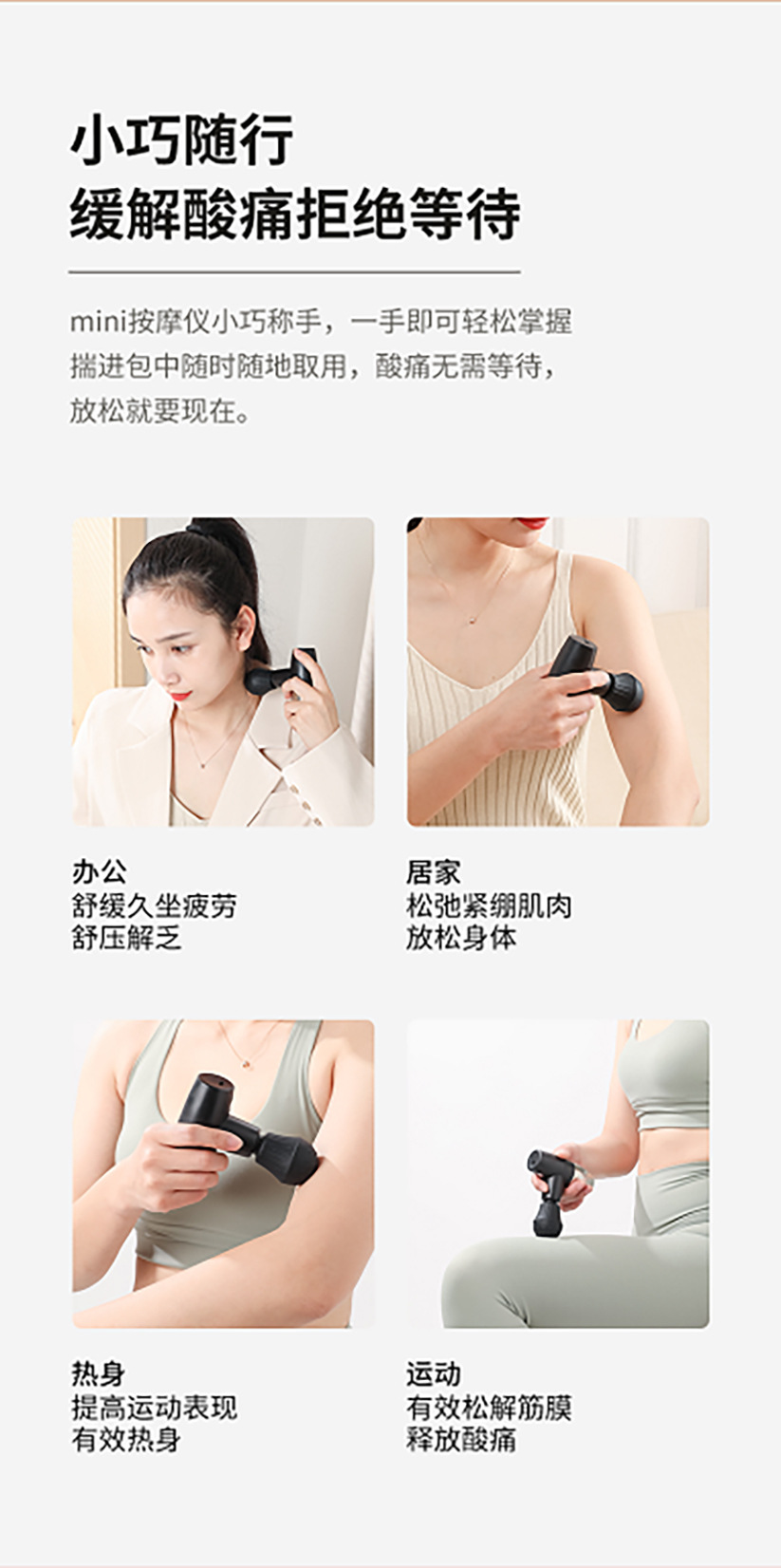 小巧随行
缓解酸痛拒绝等待

mini按摩仪小巧称手，一手即可轻松掌握
揣进包中随时随地取用，酸痛无需等待，
放松就要现在。

办公
舒缓久坐疲劳
舒压解乏

居家
松弛紧绷肌肉
放松身体

热身
提高运动表现
有效热身

运动
有效松解筋膜
释放酸痛