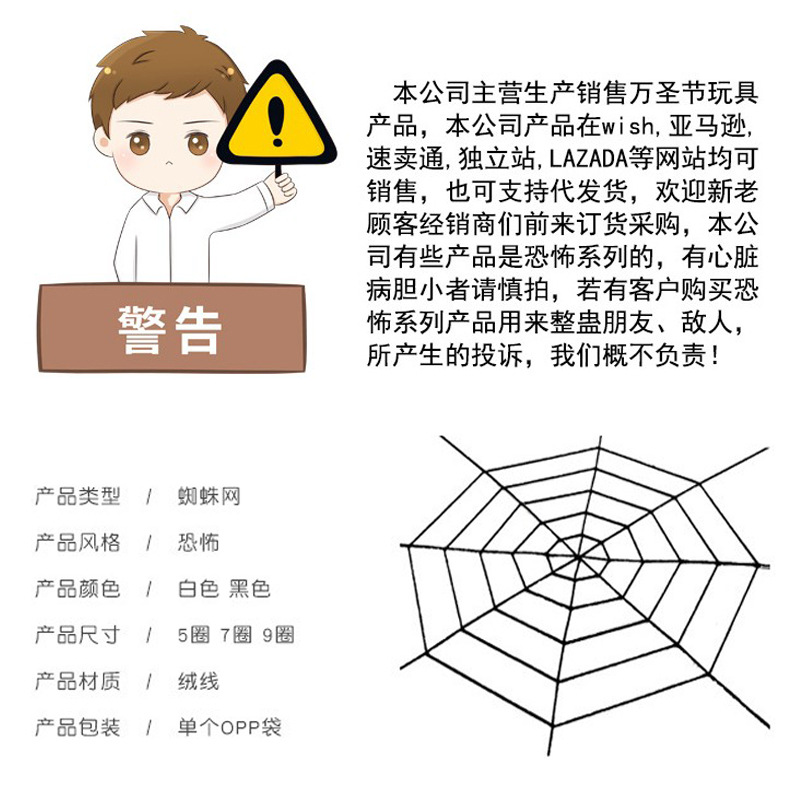 警告

本公司主营生产销售万圣节玩具产品，本公司产品在wish,亚马逊,速卖通,独立站,LAZADA等网站均可销售，也可支持代发货，欢迎新老顾客经销商们前来订货采购，本公司有些产品是恐怖系列的，有心脏病胆小者请慎拍，若有客户购买恐怖系列产品用来整蛊朋友、敌人，所产生的投诉，我们概不负责！

产品类型 / 蜘蛛网
产品风格 / 恐怖
产品颜色 / 白色 黑色
产品尺寸 / 5圈 7圈 9圈
产品材质 / 绒线
产品包装 / 单个OPP袋