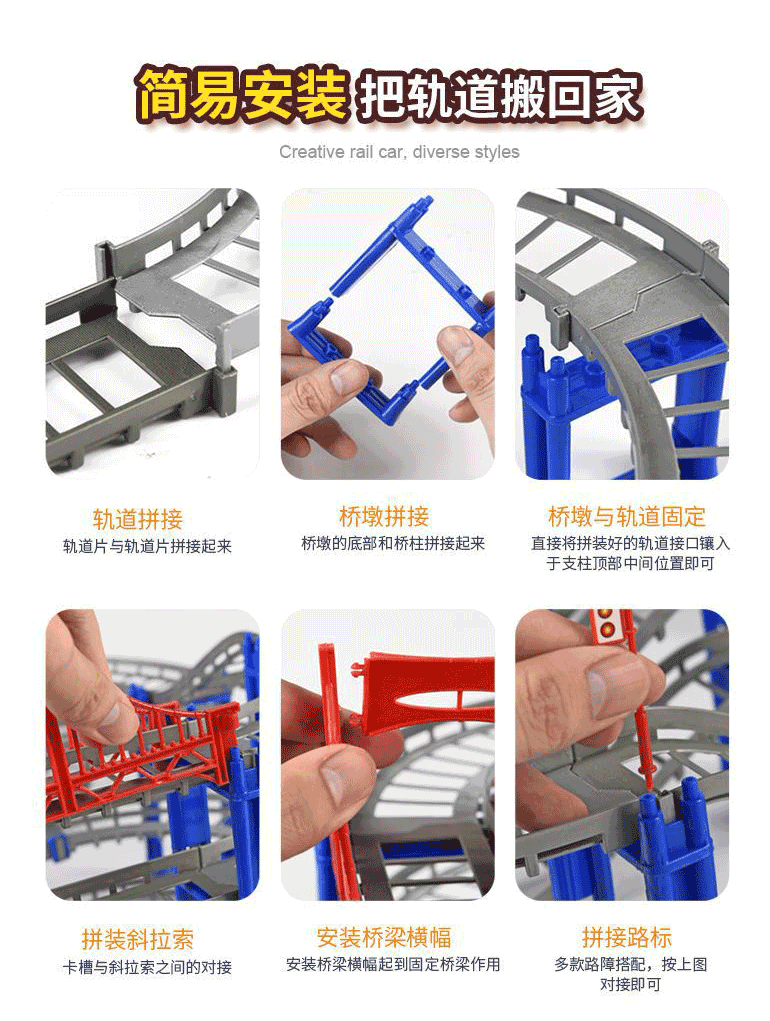 简易安装 把轨道搬回家

Creative rail car, diverse styles

轨道拼接
轨道片与轨道片拼接起来

桥墩拼接
桥墩的底部和桥柱拼接起来

桥墩与轨道固定
直接将拼装好的轨道接口镶入于支柱顶部中间位置即可

拼装斜拉索
卡槽与斜拉索之间的对接

安装桥梁横幅
安装桥梁横幅起到固定桥梁作用

拼接路标
多款路障搭配，按上图对接即可