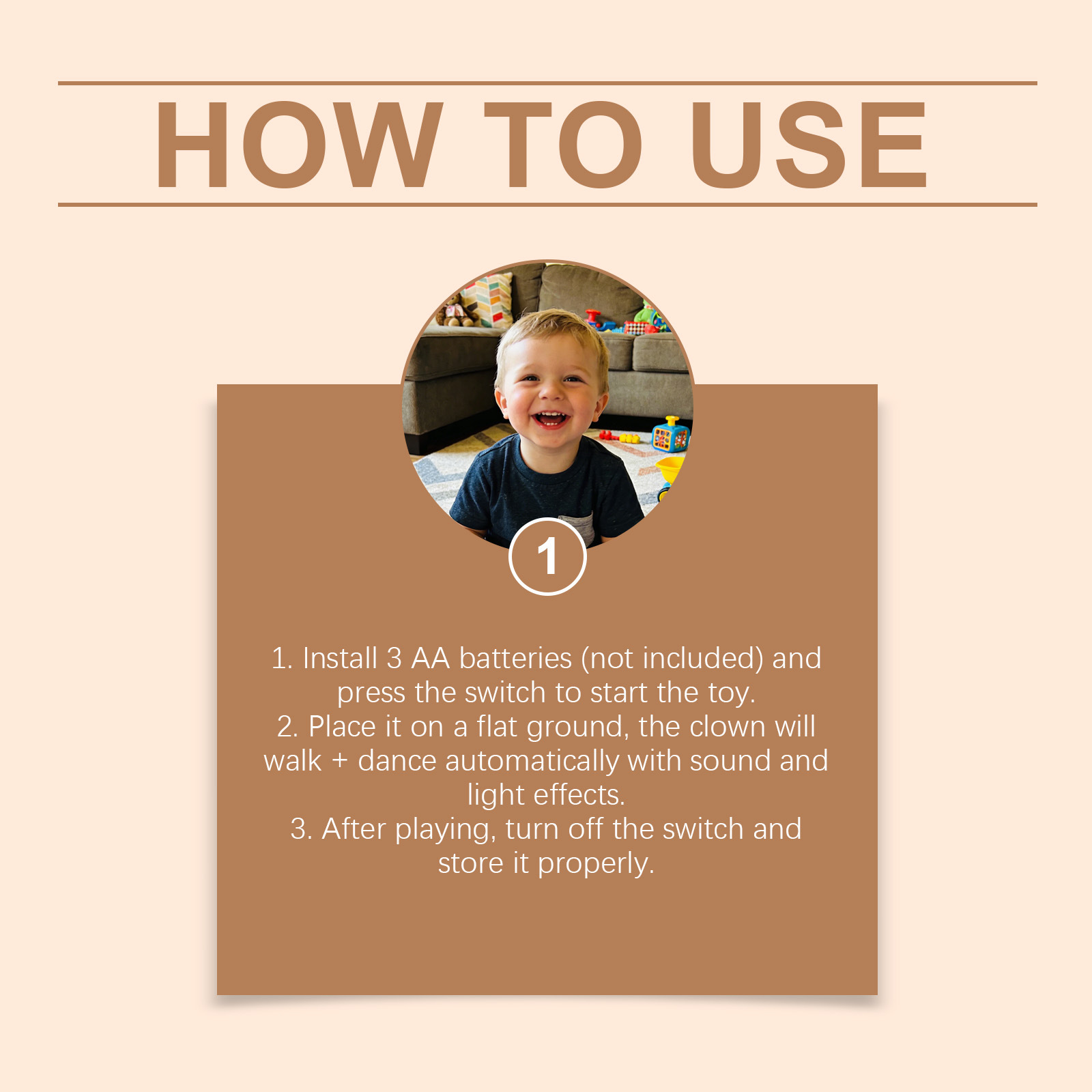 HOW TO USE

1

1. Install 3 AA batteries (not included) and press the switch to start the toy.
2. Place it on a flat ground, the clown will walk + dance automatically with sound and light effects.
3. After playing, turn off the switch and store it properly.