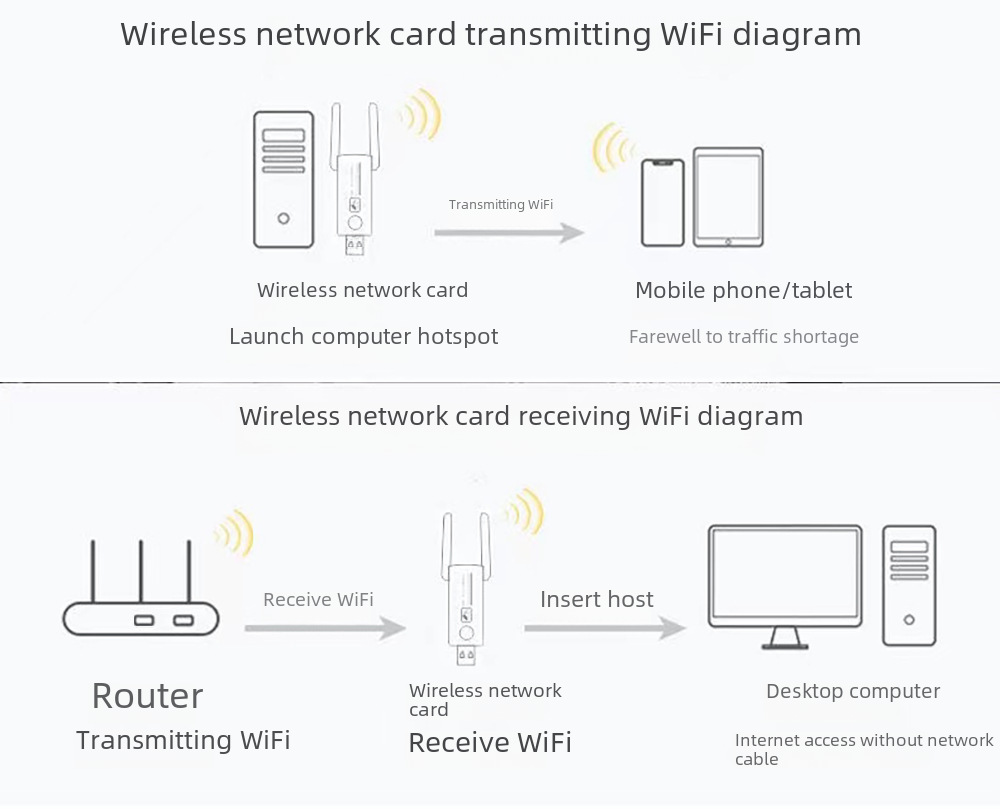 Wireless network card transmitting WiFi diagram

Transmitting WiFi

Wireless network card

Launch computer hotspot

Mobile phone/tablet

Farewell to traffic shortage

Wireless network card receiving WiFi diagram

Receive WiFi

Insert host

Router

Transmitting WiFi

Wireless network card

Receive WiFi

Desktop computer

Internet access without network cable