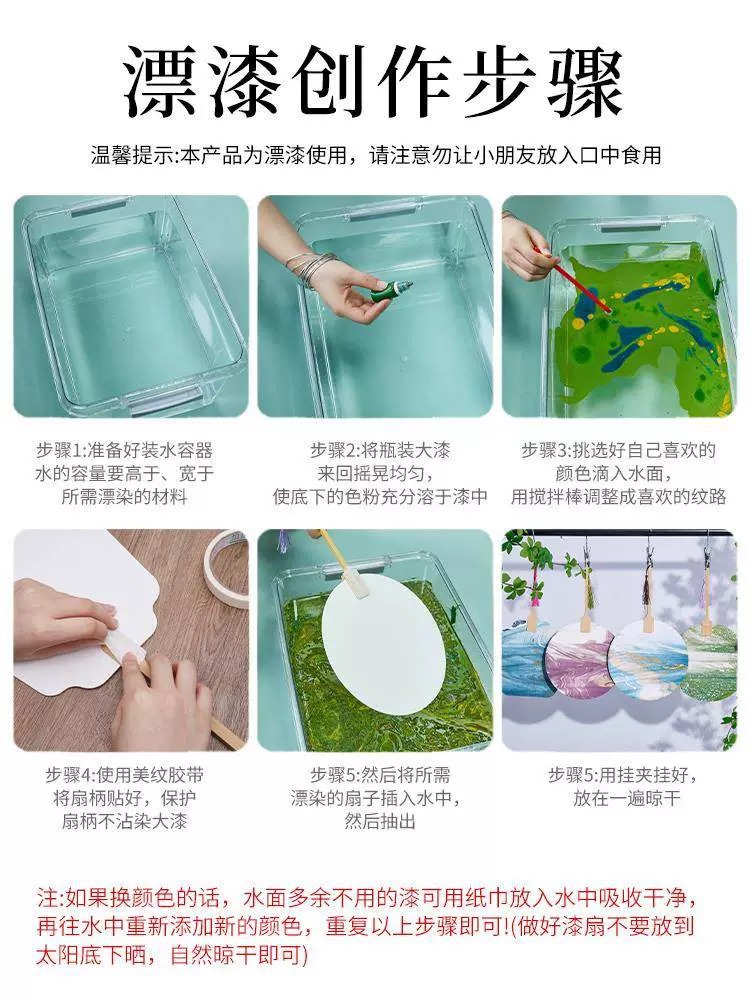 漂漆创作步骤

温馨提示:本产品为漂漆使用，请注意勿让小朋友放入口中食用

步骤1:准备好装水容器
水的容量要高于、宽于
所需漂染的材料

步骤2:将瓶装大漆
来回摇晃均匀，
使底下的色粉充分溶于漆中

步骤3:挑选好自己喜欢的
颜色滴入水面，
用搅拌棒调整成喜欢的纹路

步骤4:使用美纹胶带
将扇柄贴好，保护
扇柄不沾染大漆

步骤5:然后将所需
漂染的扇子插入水中，
然后抽出

步骤5:用挂夹挂好，
放在一遍晾干

注:如果换颜色的话，水面多余不用的漆可用纸巾放入水中吸收干净，再往水中重新添加新的颜色，重复以上步骤即可!(做好漆扇不要放到太阳底下晒，自然晾干即可)