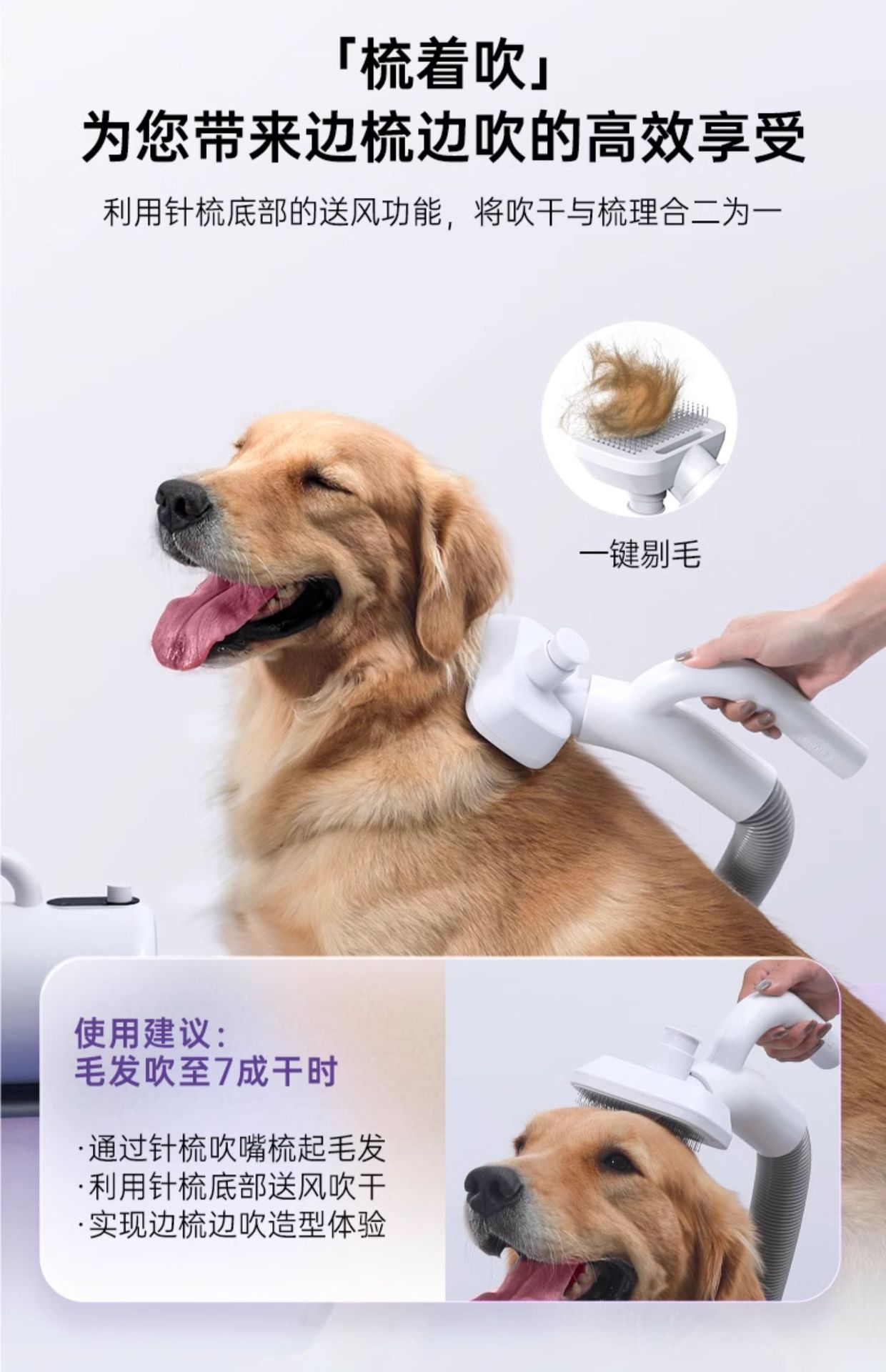 「梳着吹」
为您带来边梳边吹的高效享受

利用针梳底部的送风功能，将吹干与梳理合二为一

一键剔毛

使用建议：
毛发吹至7成干时

·通过针梳吹嘴梳起毛发
·利用针梳底部送风吹干
·实现边梳边吹造型体验